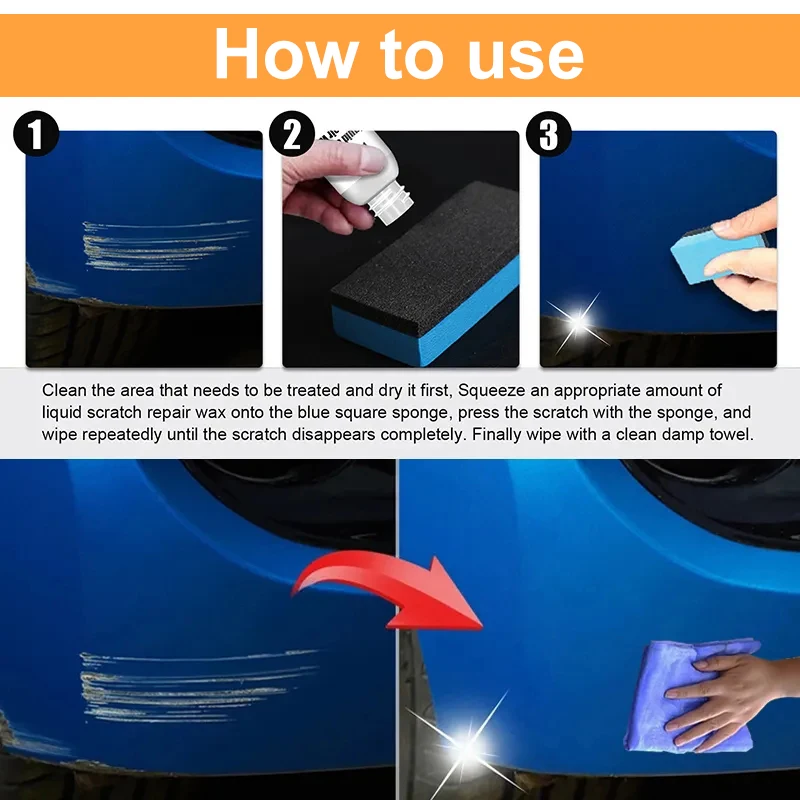 How to use

1

2

3

Clean the area that needs to be treated and dry it first, Squeeze an appropriate amount of liquid scratch repair wax onto the blue square sponge, press the scratch with the sponge, and wipe repeatedly until the scratch disappears completely. Finally wipe with a clean damp towel.