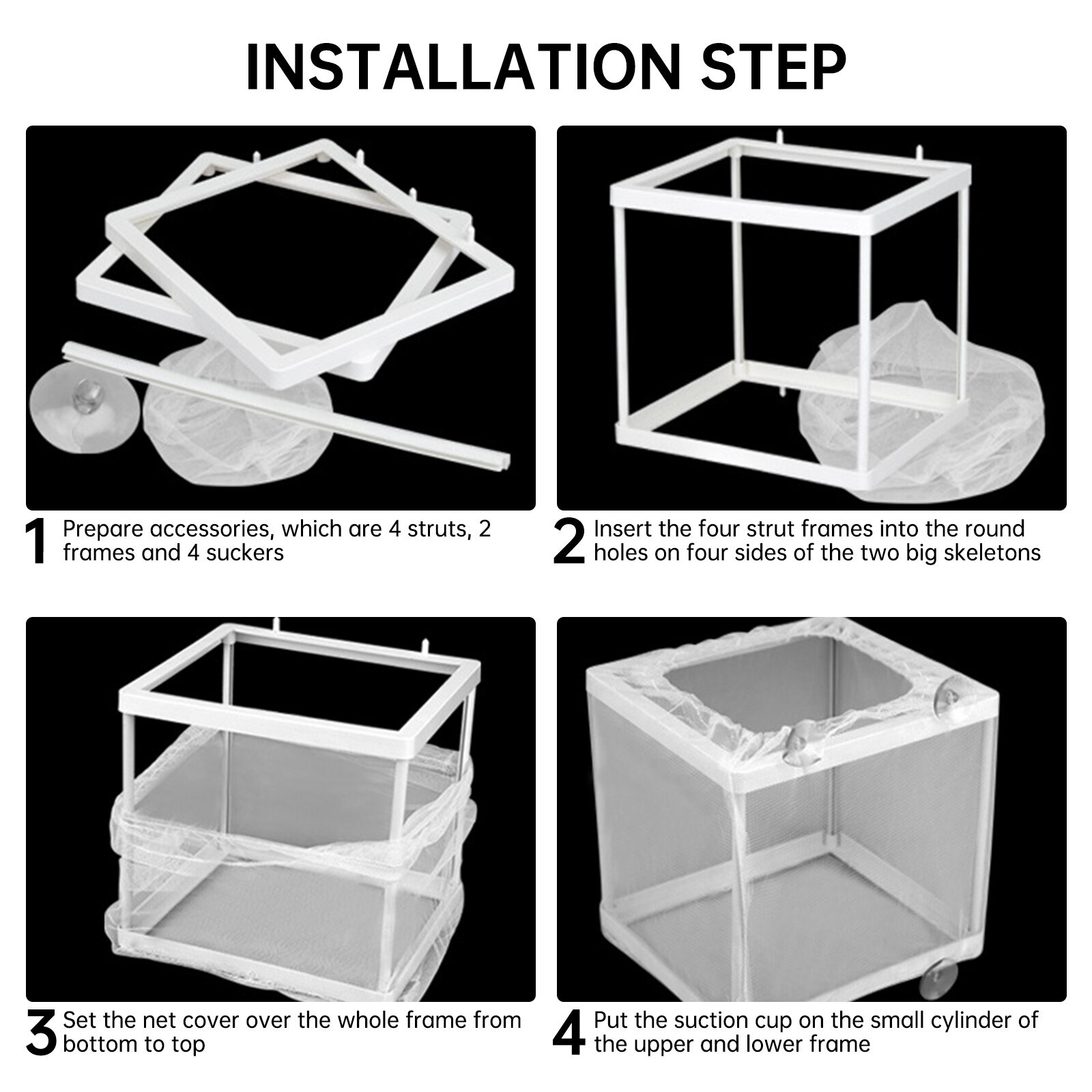 INSTALLATION STEP

1 Prepare accessories, which are 4 struts, 2 frames and 4 suckers

2 Insert the four strut frames into the round holes on four sides of the two big skeletons

3 Set the net cover over the whole frame from bottom to top

4 Put the suction cup on the small cylinder of the upper and lower frame