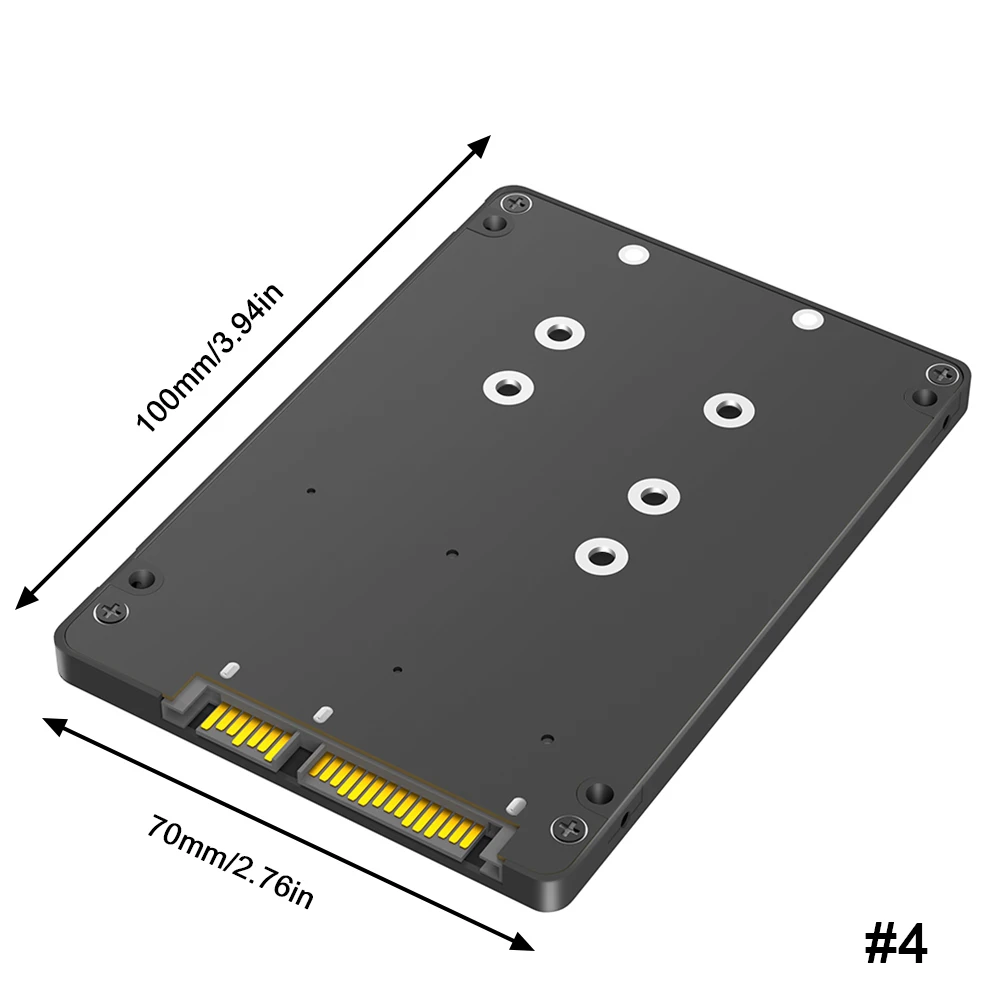 100mm/3.94in

70mm/2.76in

#4