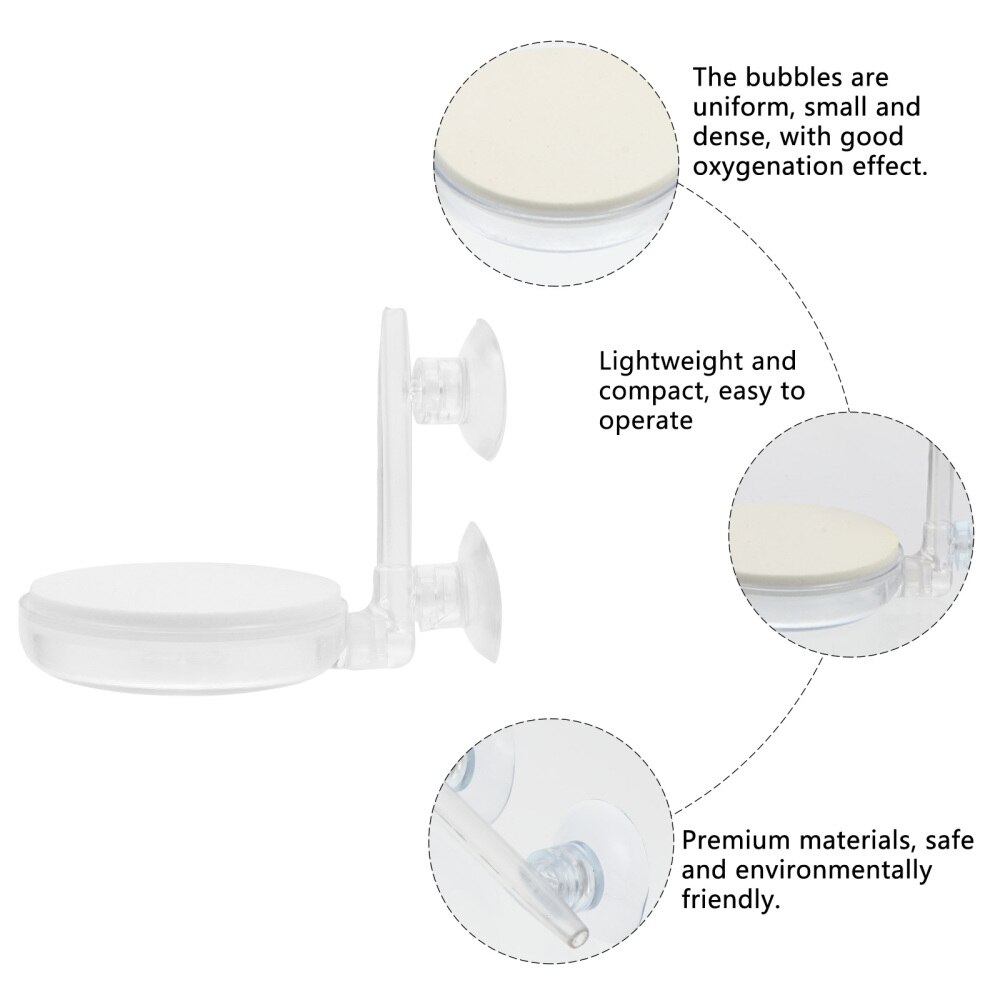 The bubbles are uniform, small and dense, with good oxygenation effect.

Lightweight and compact, easy to operate

Premium materials, safe and environmentally friendly.