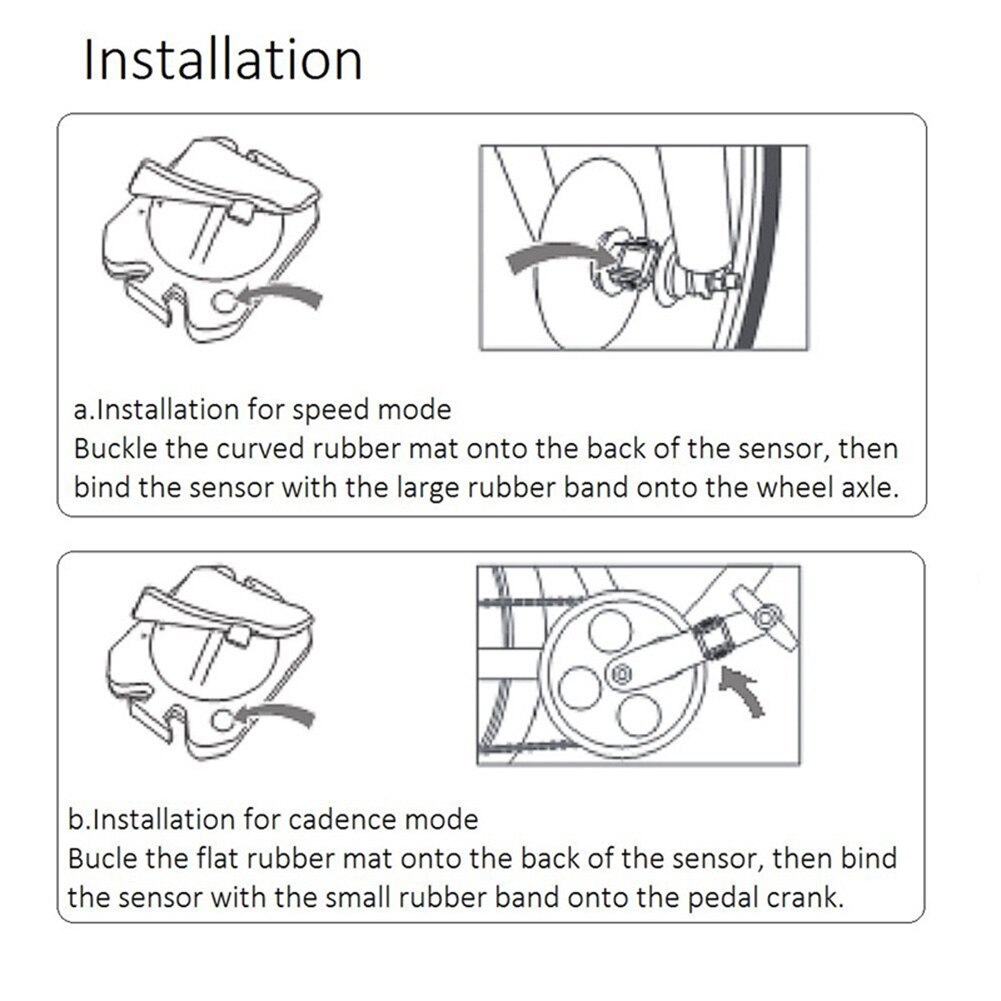 Installation

a.Installation for speed mode
Buckle the curved rubber mat onto the back of the sensor, then bind the sensor with the large rubber band onto the wheel axle.

b.Installation for cadence mode
Bucle the flat rubber mat onto the back of the sensor, then bind the sensor with the small rubber band onto the pedal crank.