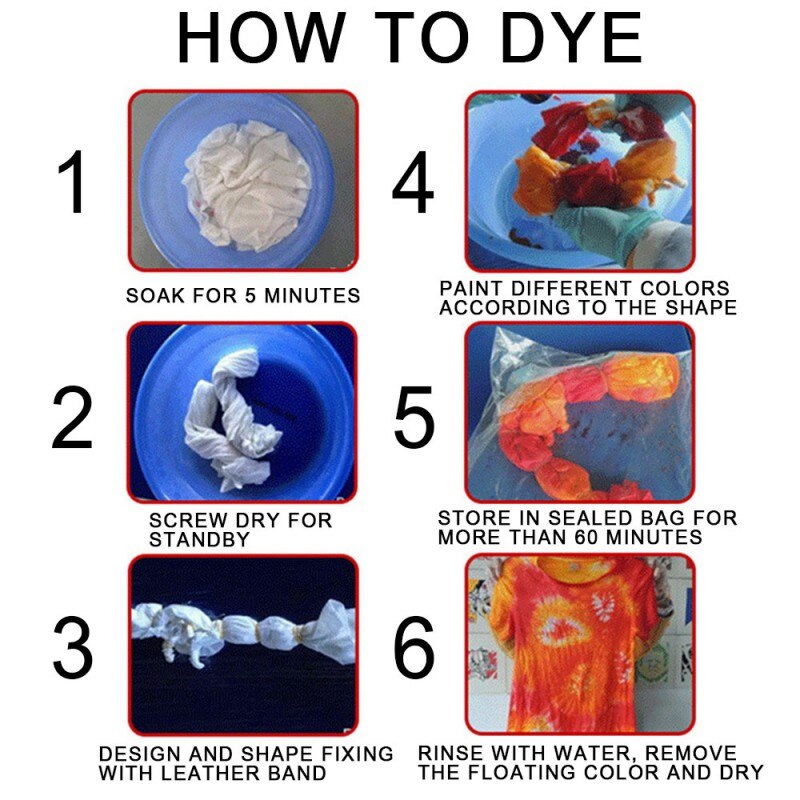 HOW TO DYE

1

SOAK FOR 5 MINUTES

2

SCREW DRY FOR STANDBY

3

DESIGN AND SHAPE FIXING WITH LEATHER BAND

4

PAINT DIFFERENT COLORS ACCORDING TO THE SHAPE

5

STORE IN SEALED BAG FOR MORE THAN 60 MINUTES

6

RINSE WITH WATER, REMOVE THE FLOATING COLOR AND DRY