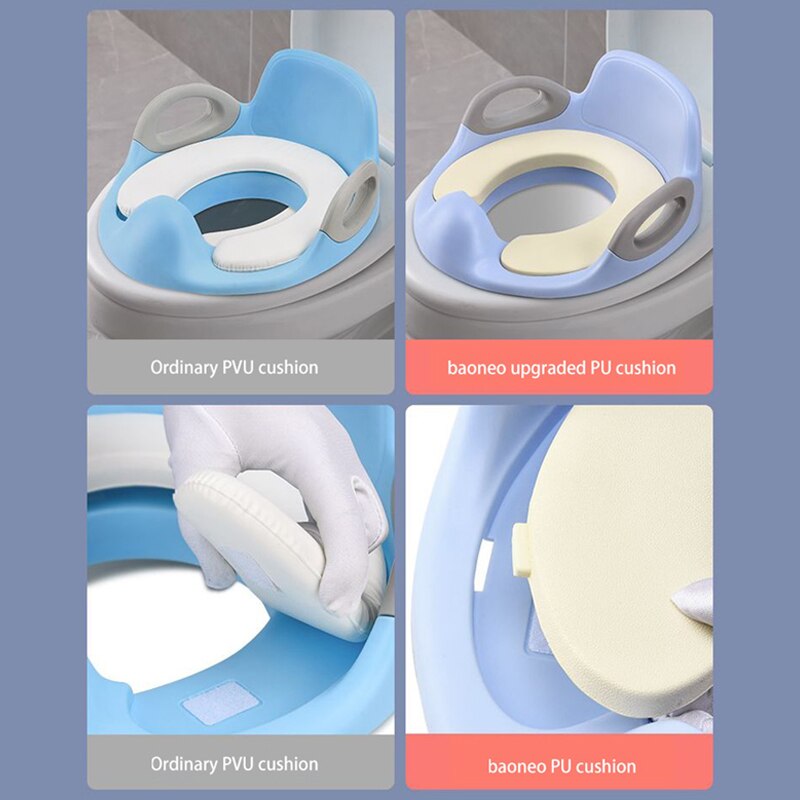 Ordinary PVU cushion

baoneo upgraded PU cushion

Ordinary PVU cushion

baoneo PU cushion