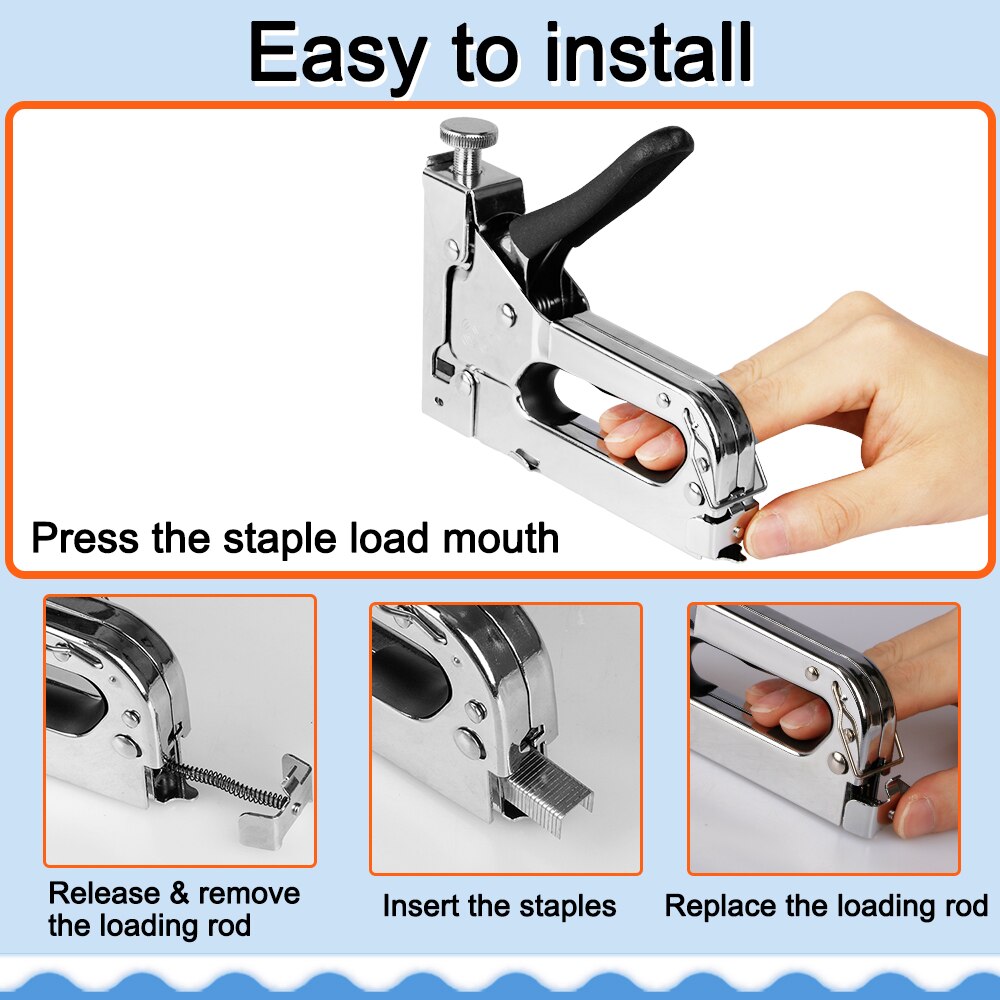 Easy to install

Press the staple load mouth

Release & remove the loading rod

Insert the staples

Replace the loading rod