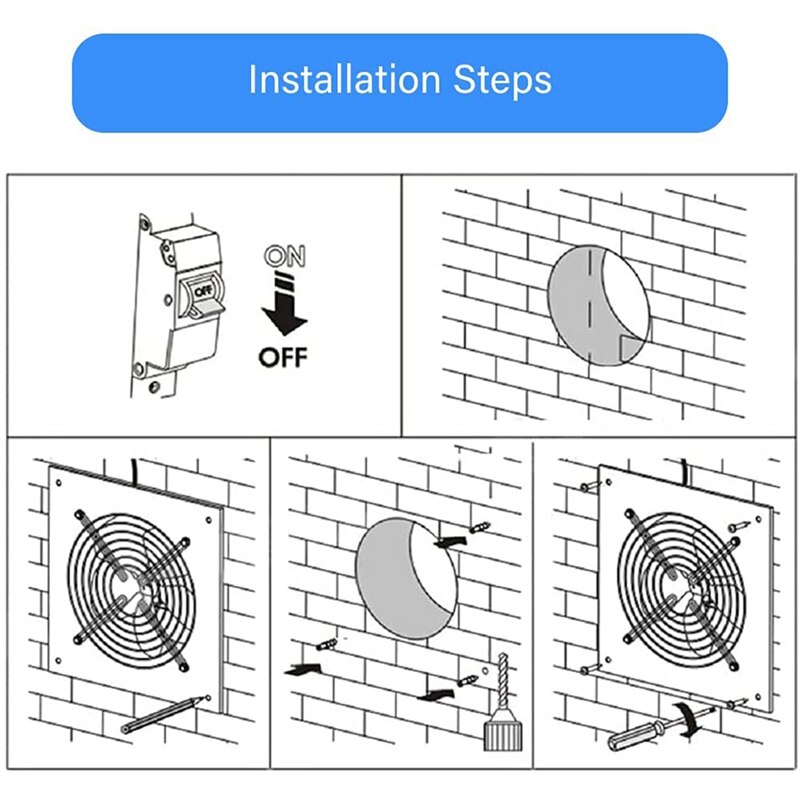 Installation Steps

OFF

ON

OFF