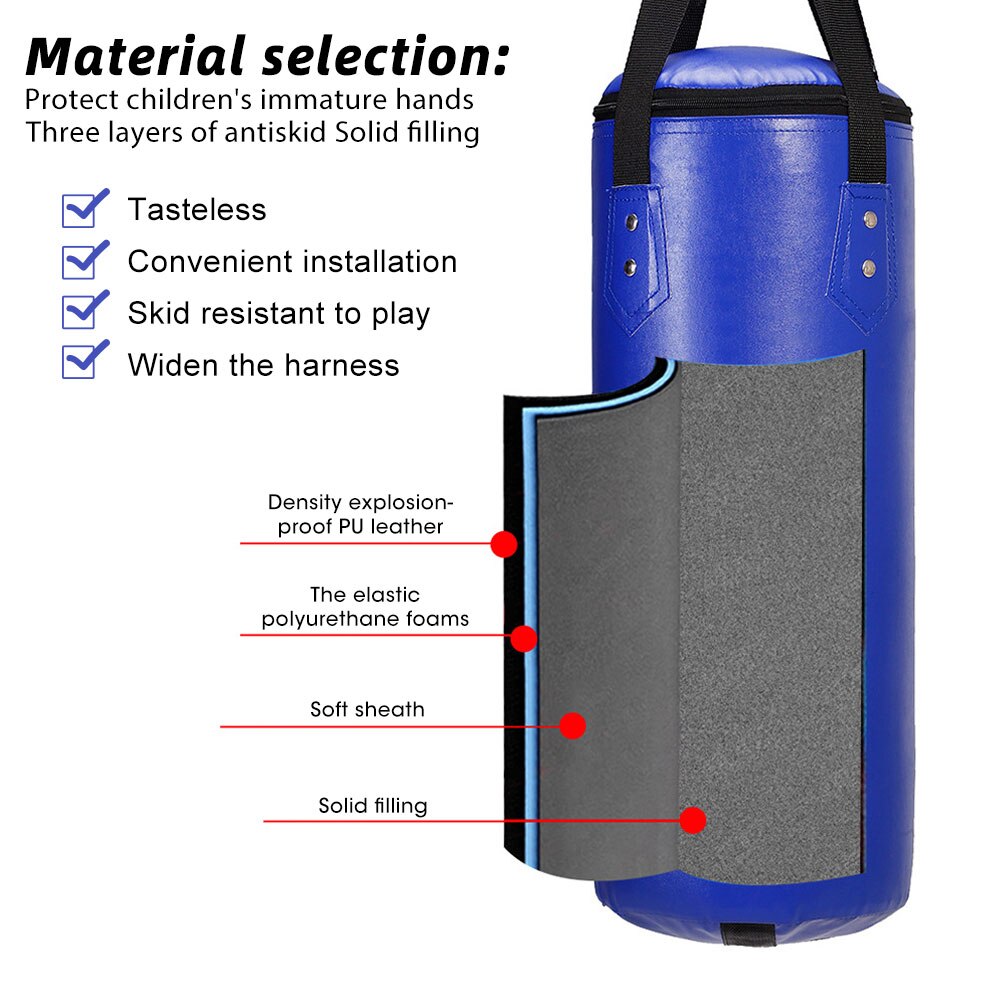 Material selection:
Protect children's immature hands
Three layers of antiskid Solid filling

Tasteless
Convenient installation
Skid resistant to play
Widen the harness

Density explosion-proof PU leather

The elastic polyurethane foams

Soft sheath

Solid filling