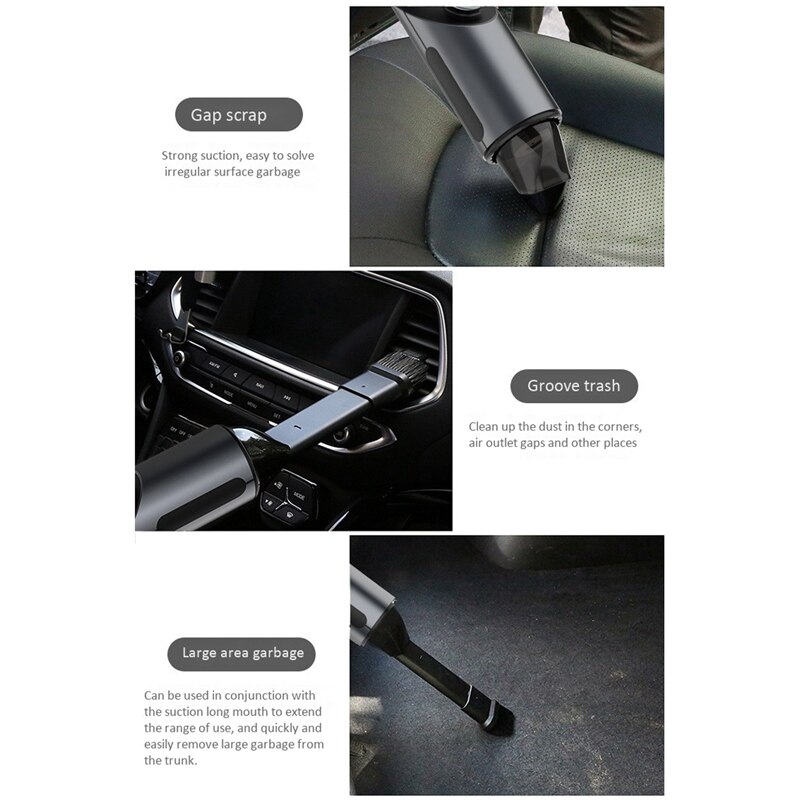 Gap scrap

Strong suction, easy to solve irregular surface garbage

Groove trash

Clean up the dust in the corners, air outlet gaps and other places

Large area garbage

Can be used in conjunction with the suction long mouth to extend the range of use, and quickly and easily remove large garbage from the trunk.