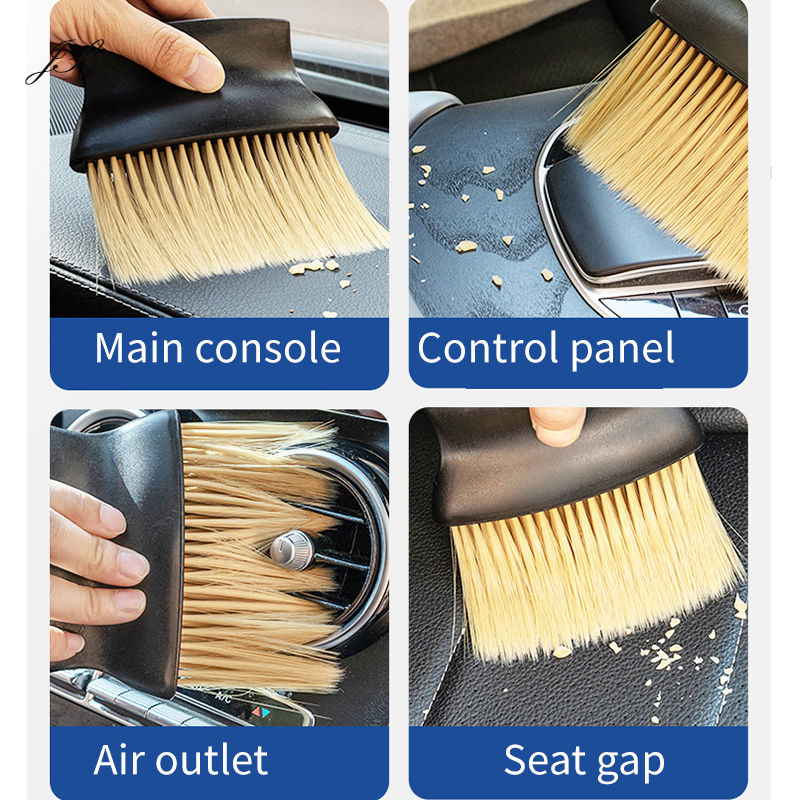 Main console

Control panel

Air outlet

Seat gap