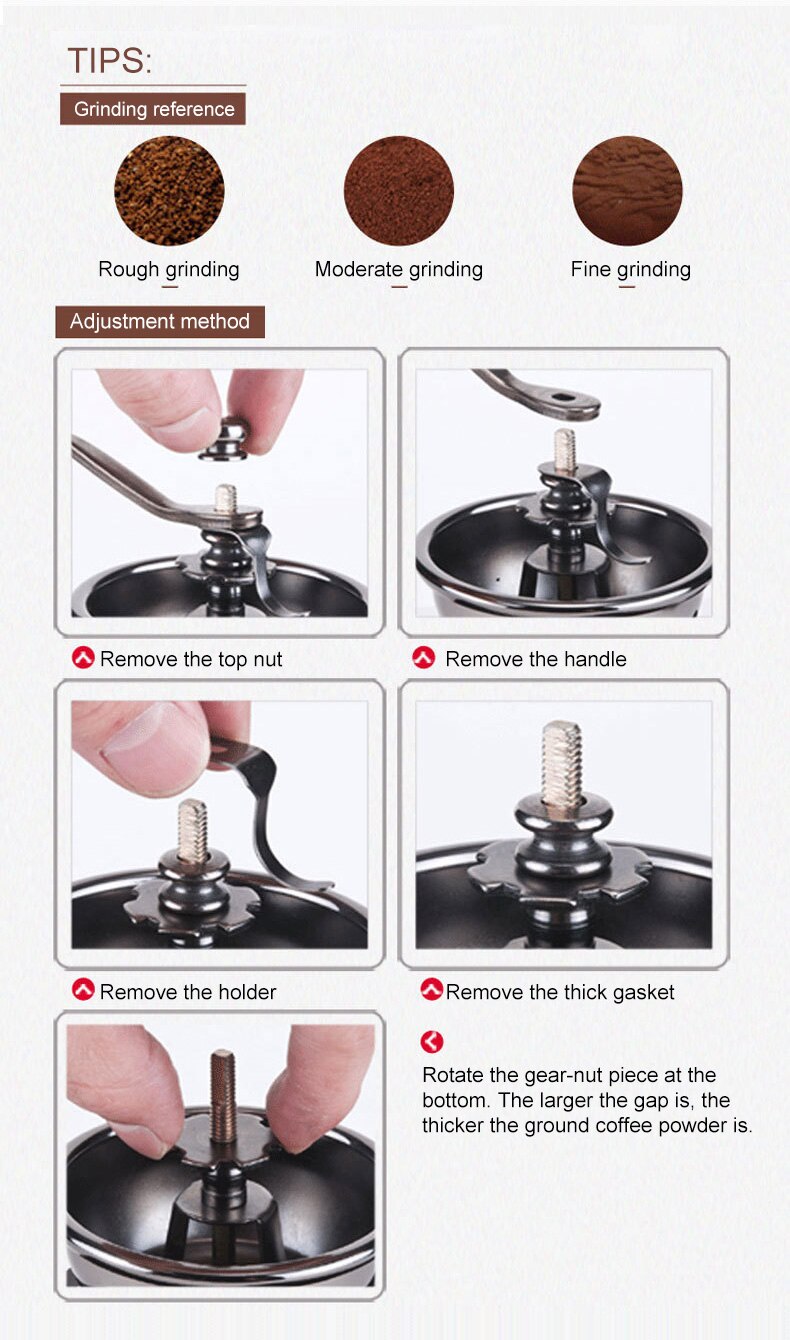 TIPS:

Grinding reference

Rough grinding

Moderate grinding

Fine grinding

Adjustment method

Remove the top nut

Remove the handle

Remove the holder

Remove the thick gasket

Rotate the gear-nut piece at the bottom. The larger the gap is, the thicker the ground coffee powder is.