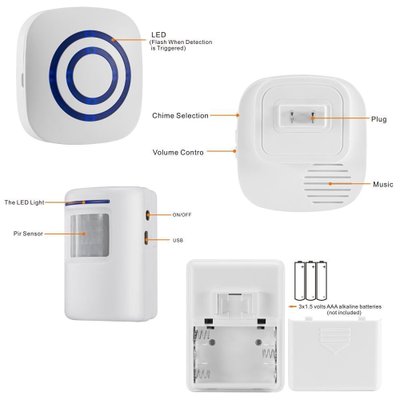 LED
(Flash When Detection is Triggered)

Chime Selection

Plug

Volume Contro

Music

The LED Light

ON/OFF

Pir Sensor

USB

3x1.5 volts AAA alkaline batteries (not included)