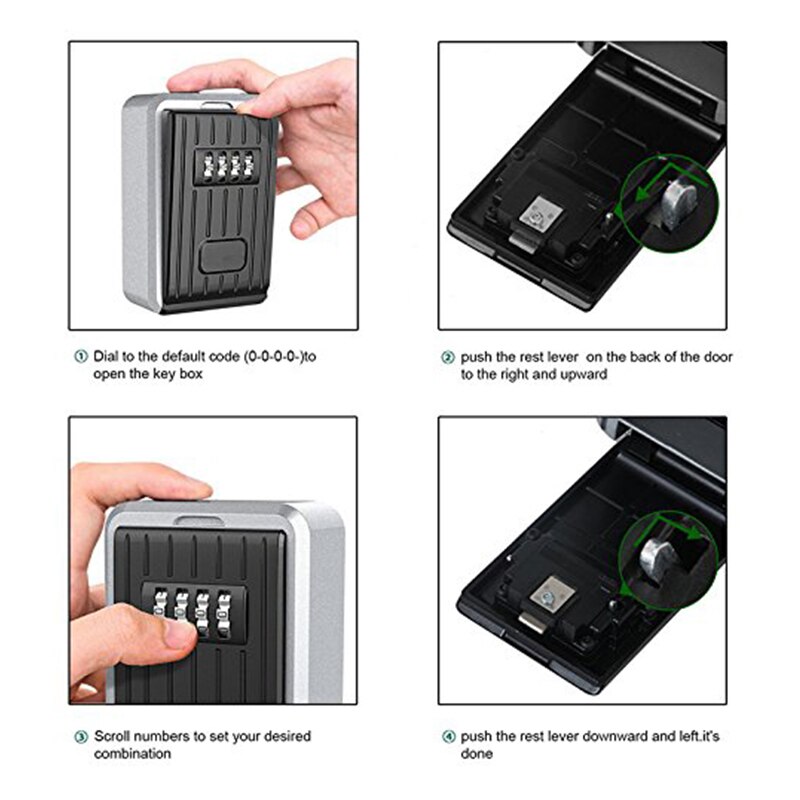 ① Dial to the default code (0-0-0-0-)to open the key box

② push the rest lever on the back of the door to the right and upward

③ Scroll numbers to set your desired combination

④ push the rest lever downward and left.it's done