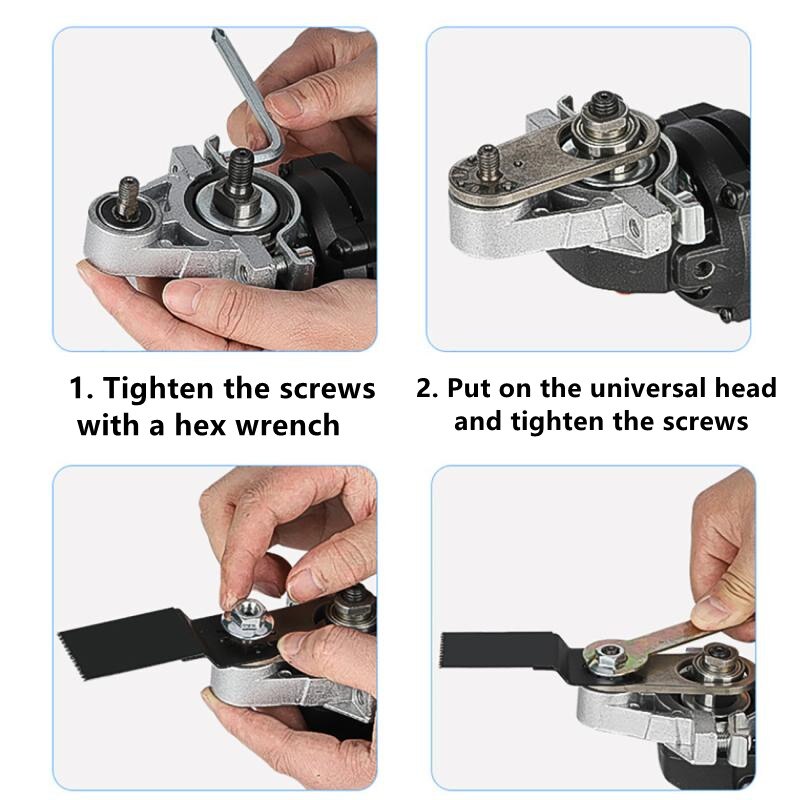 1. Tighten the screws with a hex wrench

2. Put on the universal head and tighten the screws