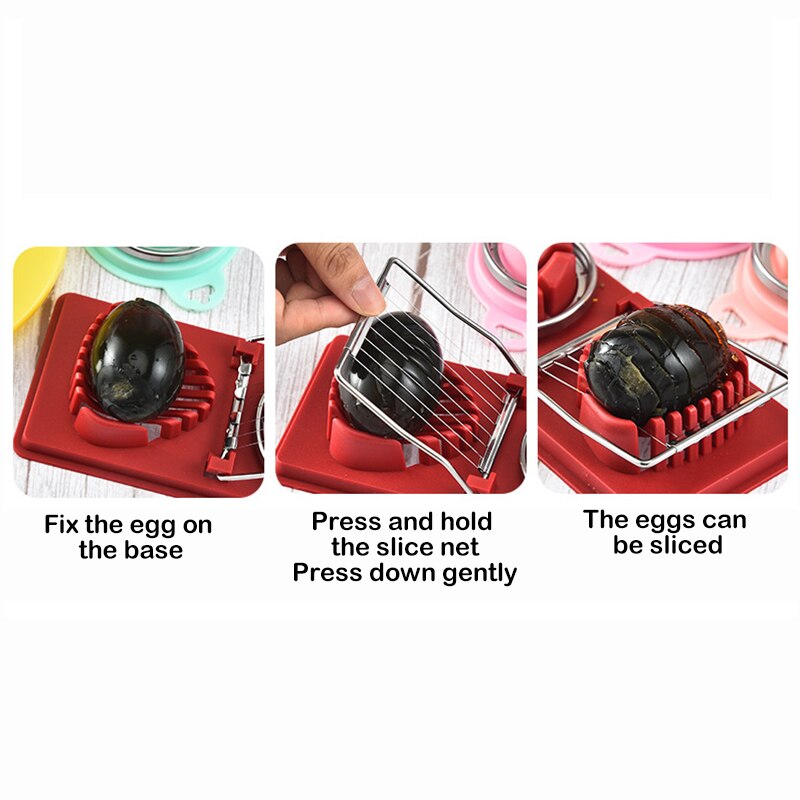 Fix the egg on the base

Press and hold the slice net
Press down gently

The eggs can be sliced