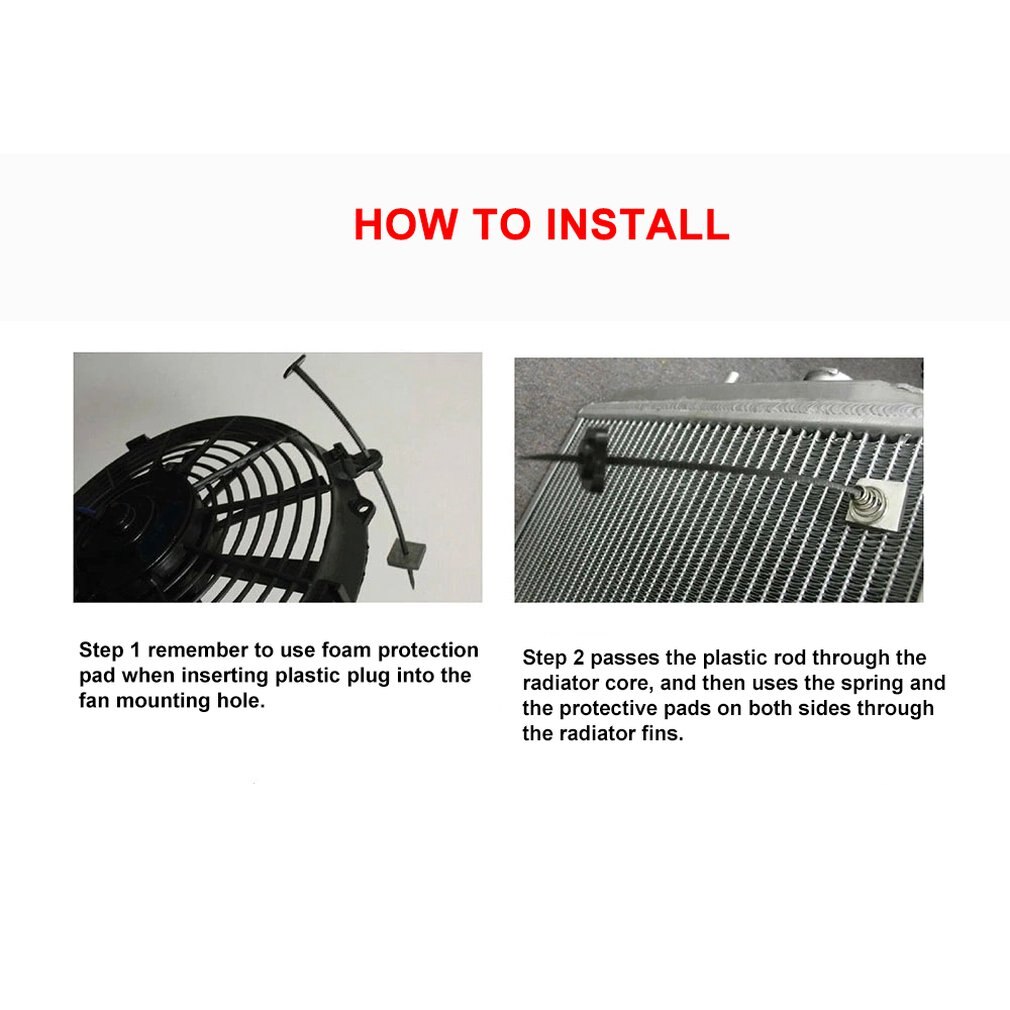 HOW TO INSTALL

Step 1 remember to use foam protection pad when inserting plastic plug into the fan mounting hole.

Step 2 passes the plastic rod through the radiator core, and then uses the spring and the protective pads on both sides through the radiator fins.