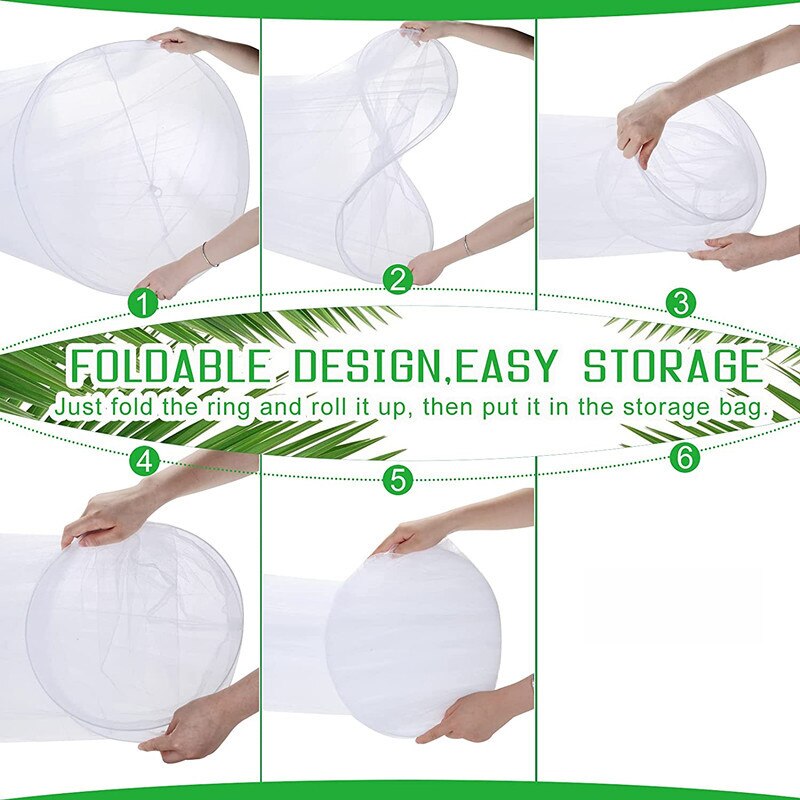 1
2
3
FOLDABLE DESIGN,EASY STORAGE
Just fold the ring and roll it up, then put it in the storage bag.
4
5
6