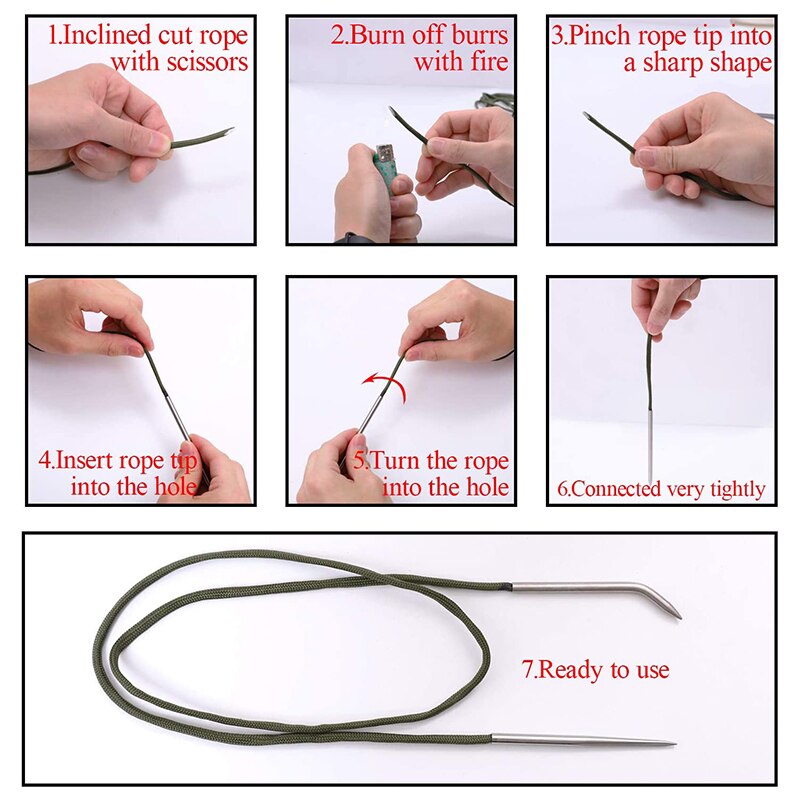 1.Inclined cut rope with scissors

2.Burn off burrs with fire

3.Pinch rope tip into a sharp shape

4.Insert rope tip into the hole

5.Turn the rope into the hole

6.Connected very tightly

7.Ready to use