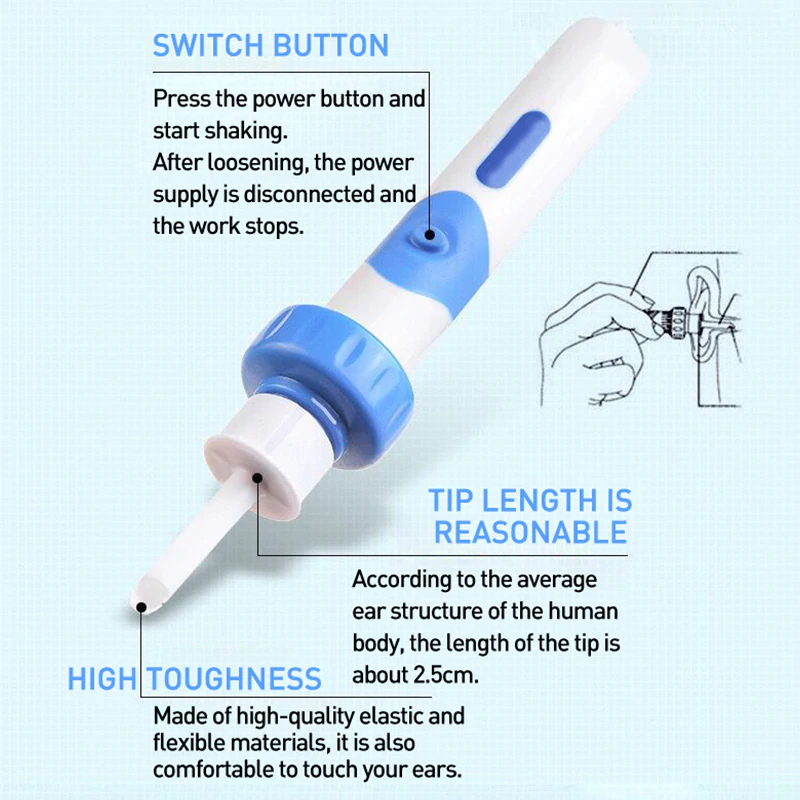 SWITCH BUTTON

Press the power button and start shaking.
After loosening, the power supply is disconnected and the work stops.

TIP LENGTH IS REASONABLE

According to the average ear structure of the human body, the length of the tip is about 2.5cm.

HIGH TOUGHNESS

Made of high-quality elastic and flexible materials, it is also comfortable to touch your ears.