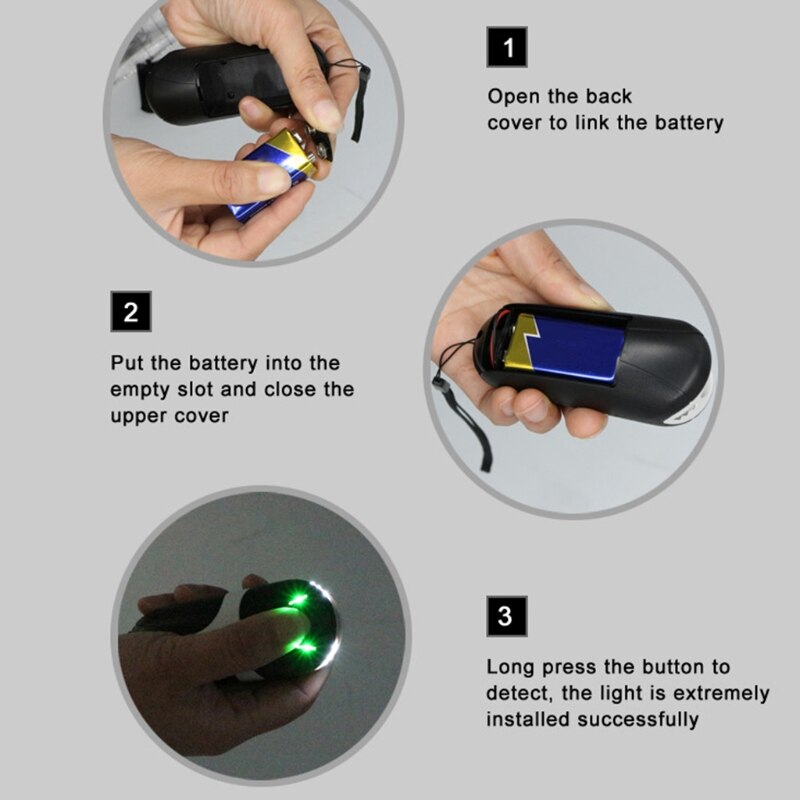 1

Open the back cover to link the battery

2

Put the battery into the empty slot and close the upper cover

3

Long press the button to detect, the light is extremely installed successfully