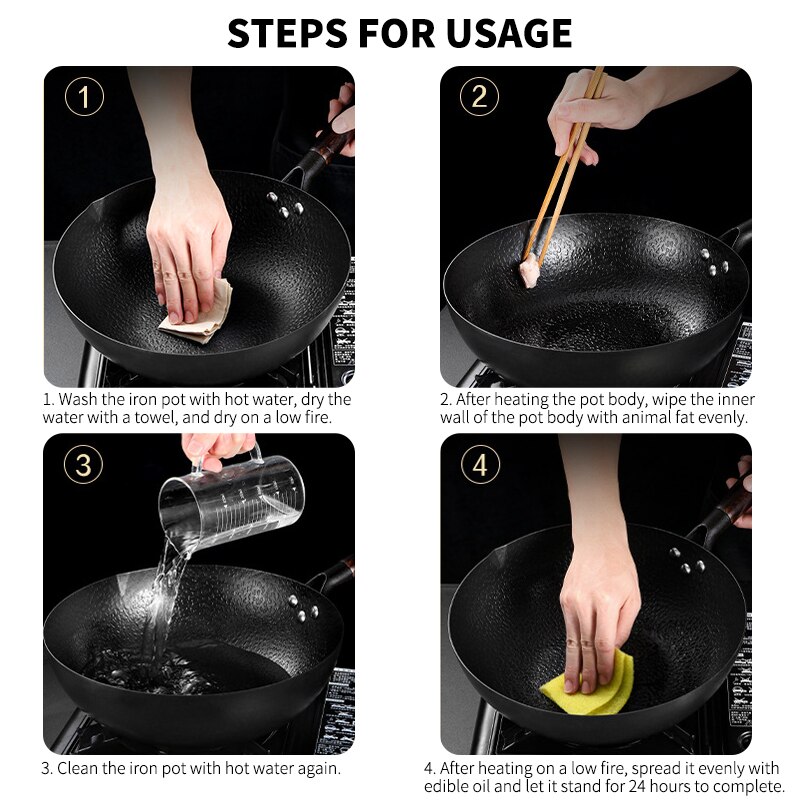 STEPS FOR USAGE

1

1. Wash the iron pot with hot water, dry the water with a towel, and dry on a low fire.

2

2. After heating the pot body, wipe the inner wall of the pot body with animal fat evenly.

3

3. Clean the iron pot with hot water again.

4

4. After heating on a low fire, spread it evenly with edible oil and let it stand for 24 hours to complete.