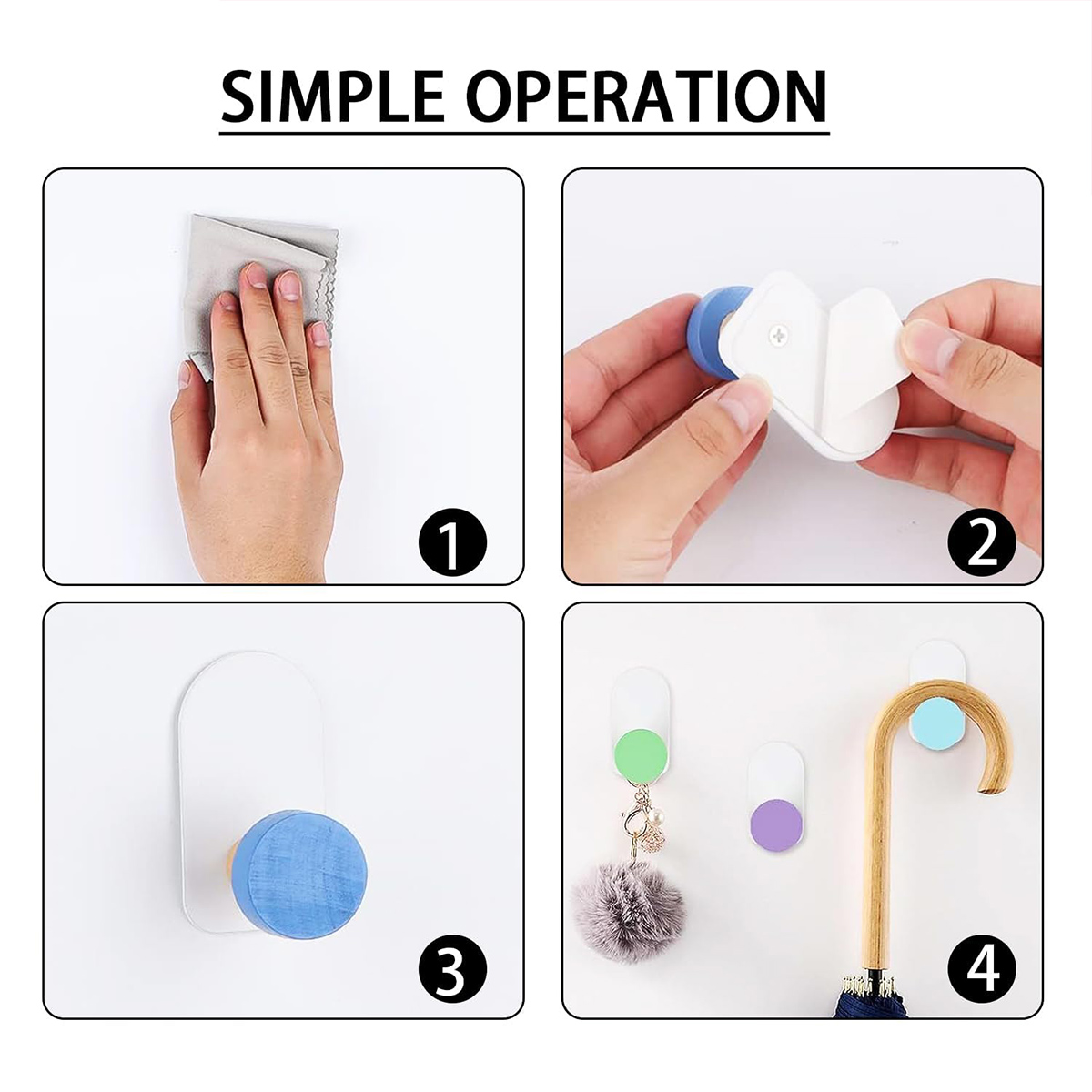 SIMPLE OPERATION

1

2

3

4