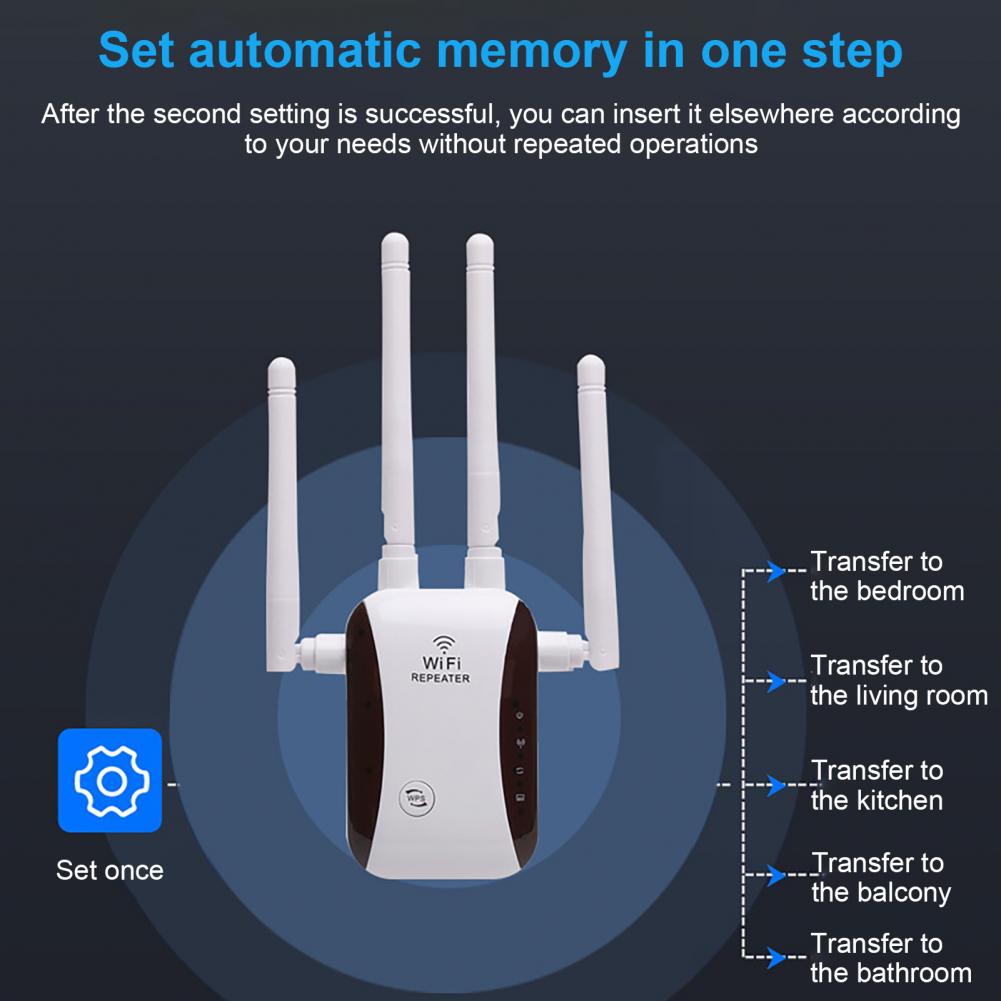 Set automatic memory in one step

After the second setting is successful, you can insert it elsewhere according to your needs without repeated operations

WiFi
REPEATER

WPS

Set once

Transfer to the bedroom

Transfer to the living room

Transfer to the kitchen

Transfer to the balcony

Transfer to the bathroom