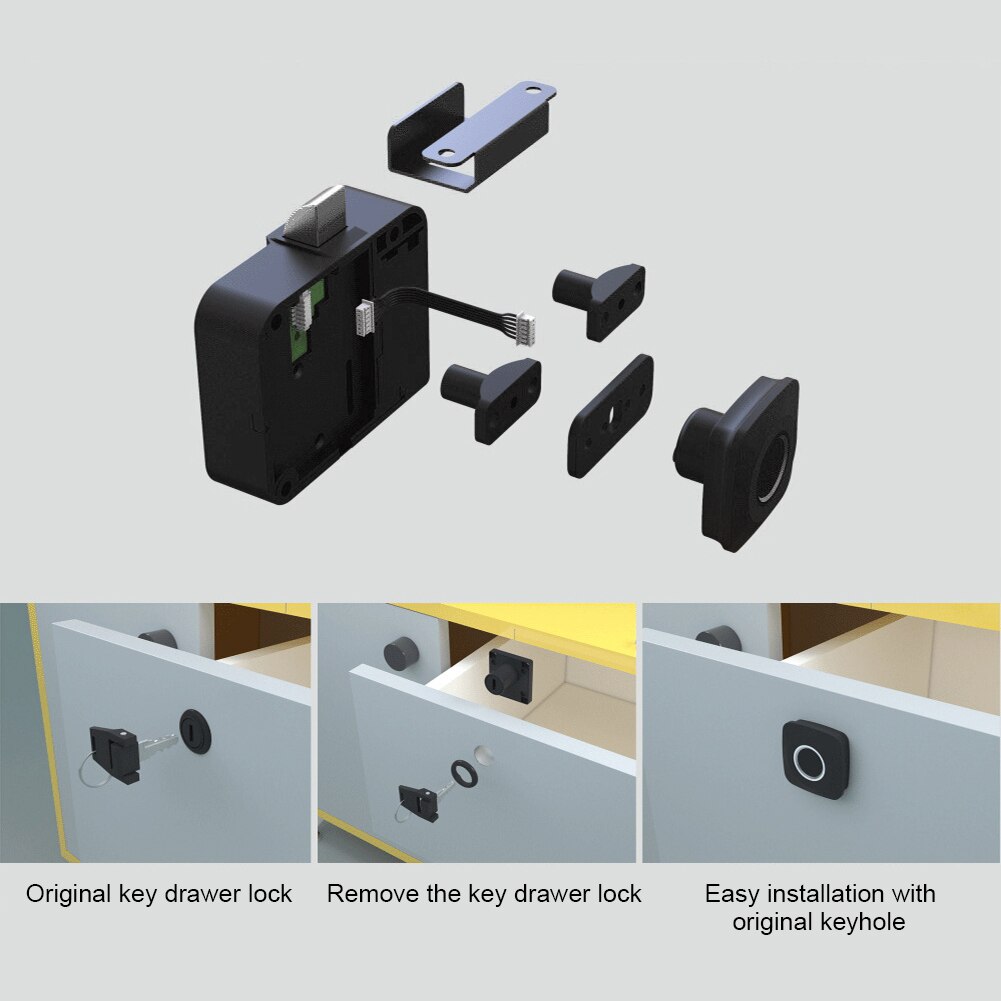 Original key drawer lock

Remove the key drawer lock

Easy installation with original keyhole