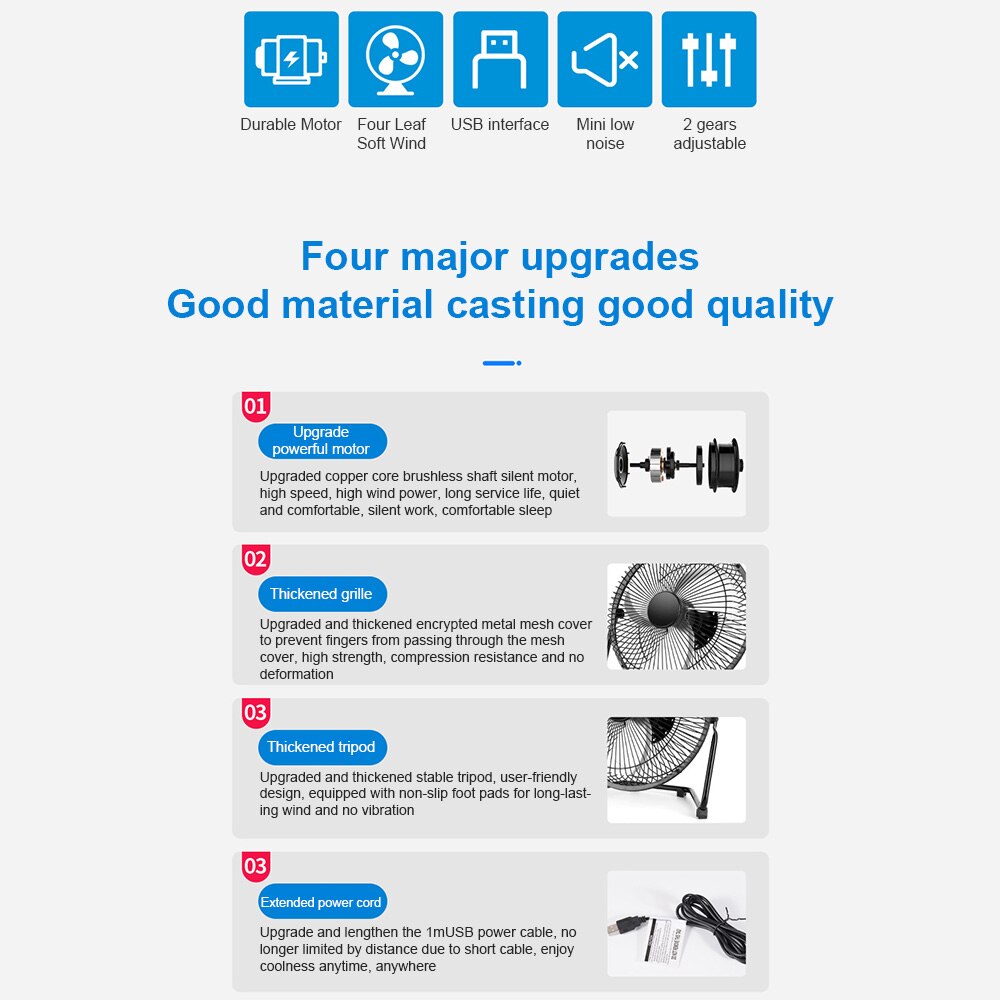 Durable Motor

Four Leaf Soft Wind

USB interface

Mini low noise

2 gears adjustable

Four major upgrades
Good material casting good quality

01

Upgrade powerful motor

Upgraded copper core brushless shaft silent motor, high speed, high wind power, long service life, quiet and comfortable, silent work, comfortable sleep

02

Thickened grille

Upgraded and thickened encrypted metal mesh cover to prevent fingers from passing through the mesh cover, high strength, compression resistance and no deformation

03

Thickened tripod

Upgraded and thickened stable tripod, user-friendly design, equipped with non-slip foot pads for long-lasting wind and no vibration

03

Extended power cord

Upgrade and lengthen the 1mUSB power cable, no longer limited by distance due to short cable, enjoy coolness anytime, anywhere