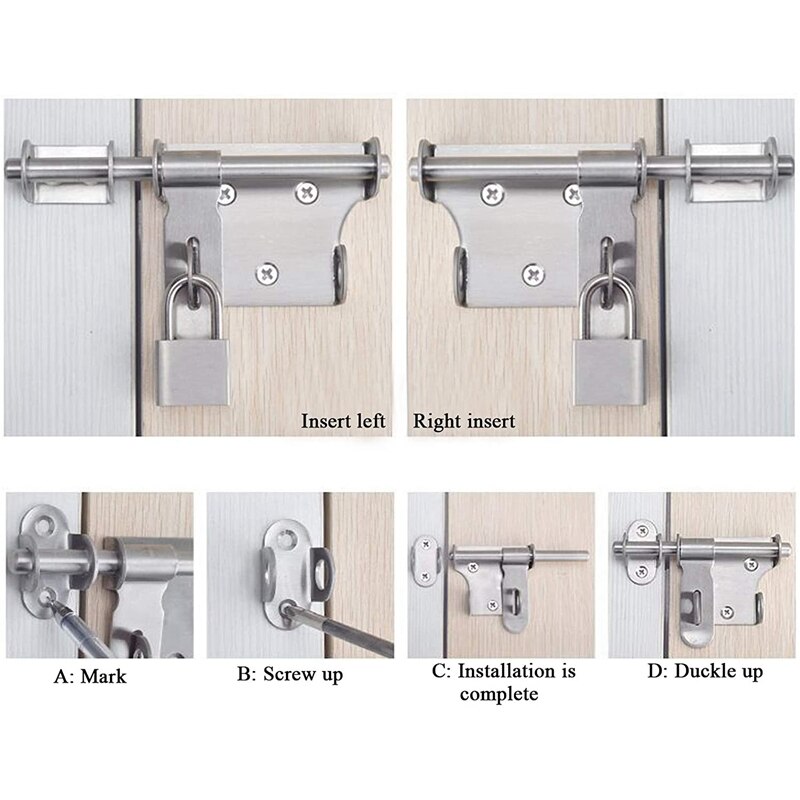 Insert left

Right insert

A: Mark

B: Screw up

C: Installation is complete

D: Duckle up