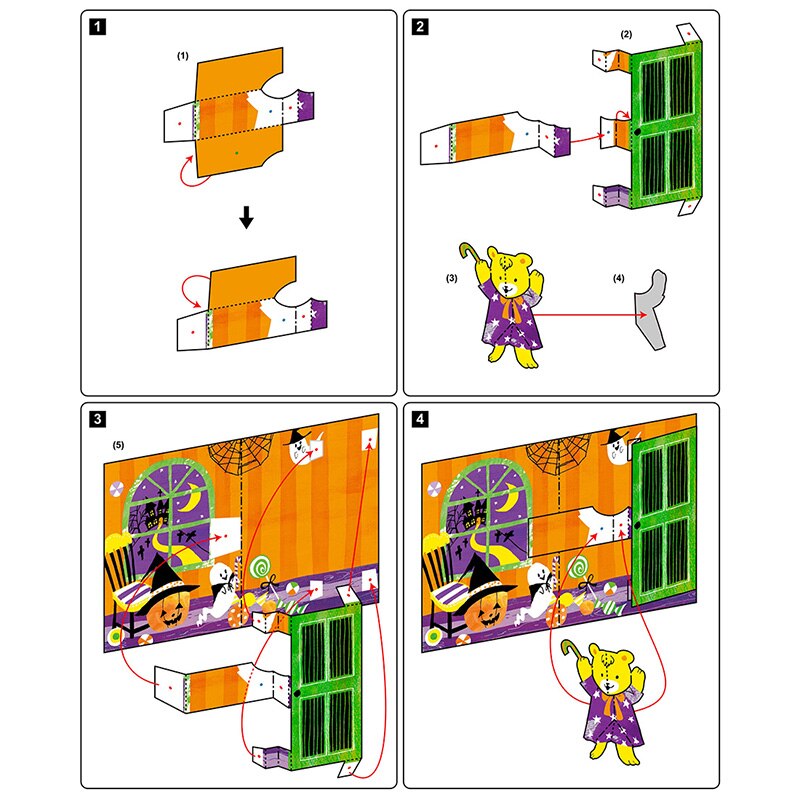 1

(1)

2

(2)

(3)

(4)

3

(5)

4