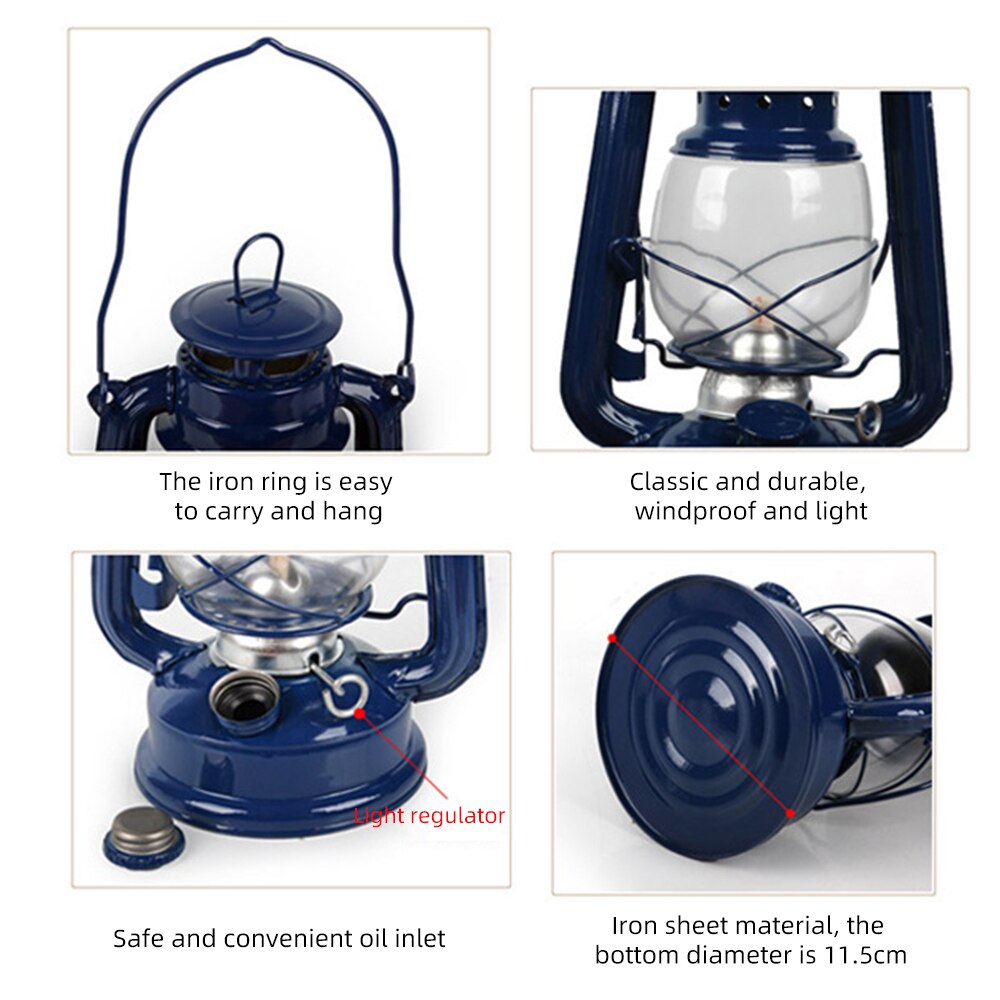 The iron ring is easy to carry and hang

Classic and durable, windproof and light

Light regulator

Safe and convenient oil inlet

Iron sheet material, the bottom diameter is 11.5cm