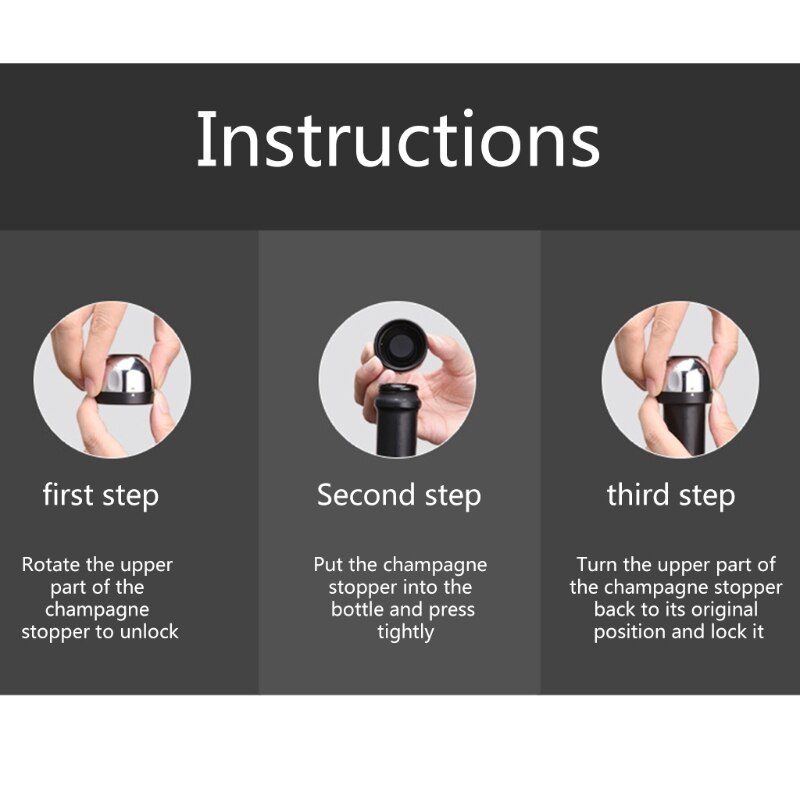 Instructions

first step

Rotate the upper part of the champagne stopper to unlock

Second step

Put the champagne stopper into the bottle and press tightly

third step

Turn the upper part of the champagne stopper back to its original position and lock it