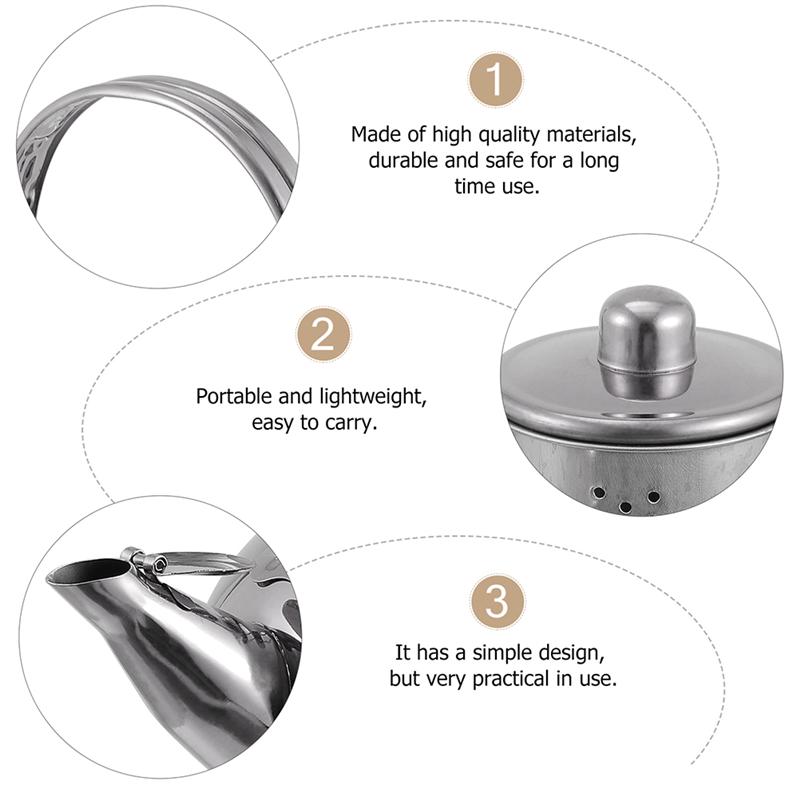 1

Made of high quality materials, durable and safe for a long time use.

2

Portable and lightweight, easy to carry.

3

It has a simple design, but very practical in use.