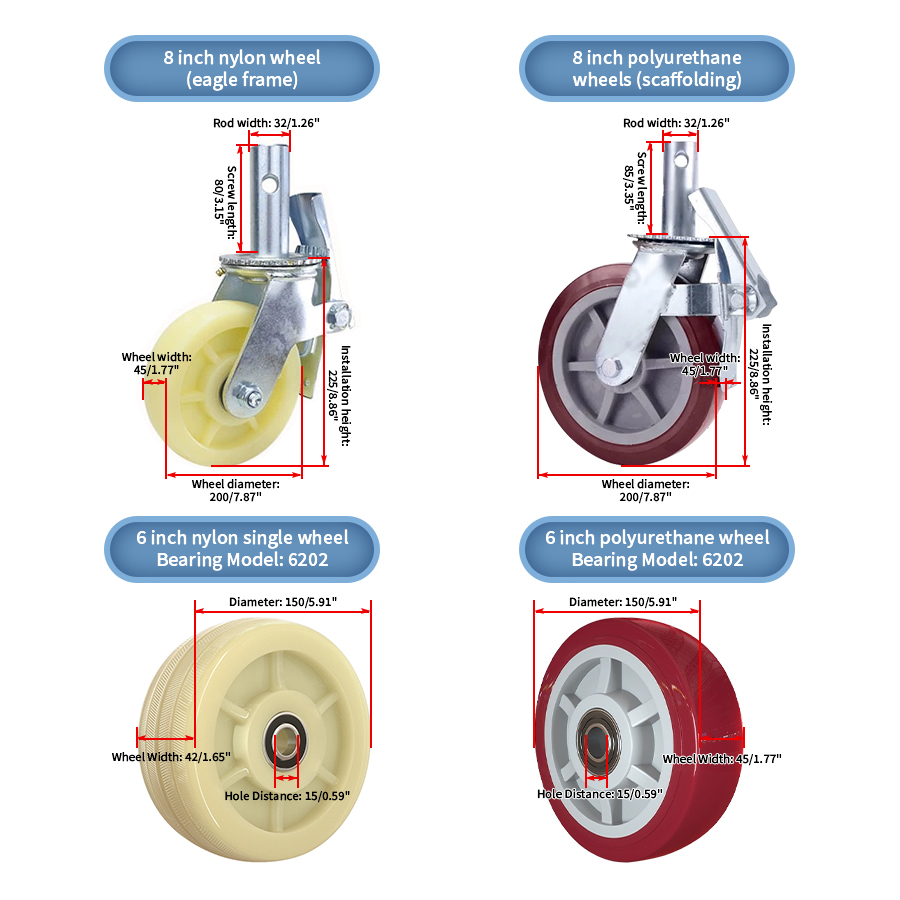 8 inch nylon wheel
(eagle frame)

Rod width: 32/1.26"

Screw length: 80/3.15"

Wheel width: 45/1.77"

Installation height: 225/8.86"

Wheel diameter: 200/7.87"

8 inch polyurethane wheels (scaffolding)

Rod width: 32/1.26"

Screw length: 85/3.35"

Wheel width: 45/1.77"

Installation height: 225/8.86"

Wheel diameter: 200/7.87"

6 inch nylon single wheel
Bearing Model: 6202

Diameter: 150/5.91"

Wheel Width: 42/1.65"

Hole Distance: 15/0.59"

6 inch polyurethane wheel
Bearing Model: 6202

Diameter: 150/5.91"

Wheel Width: 45/1.77"

Hole Distance: 15/0.59"