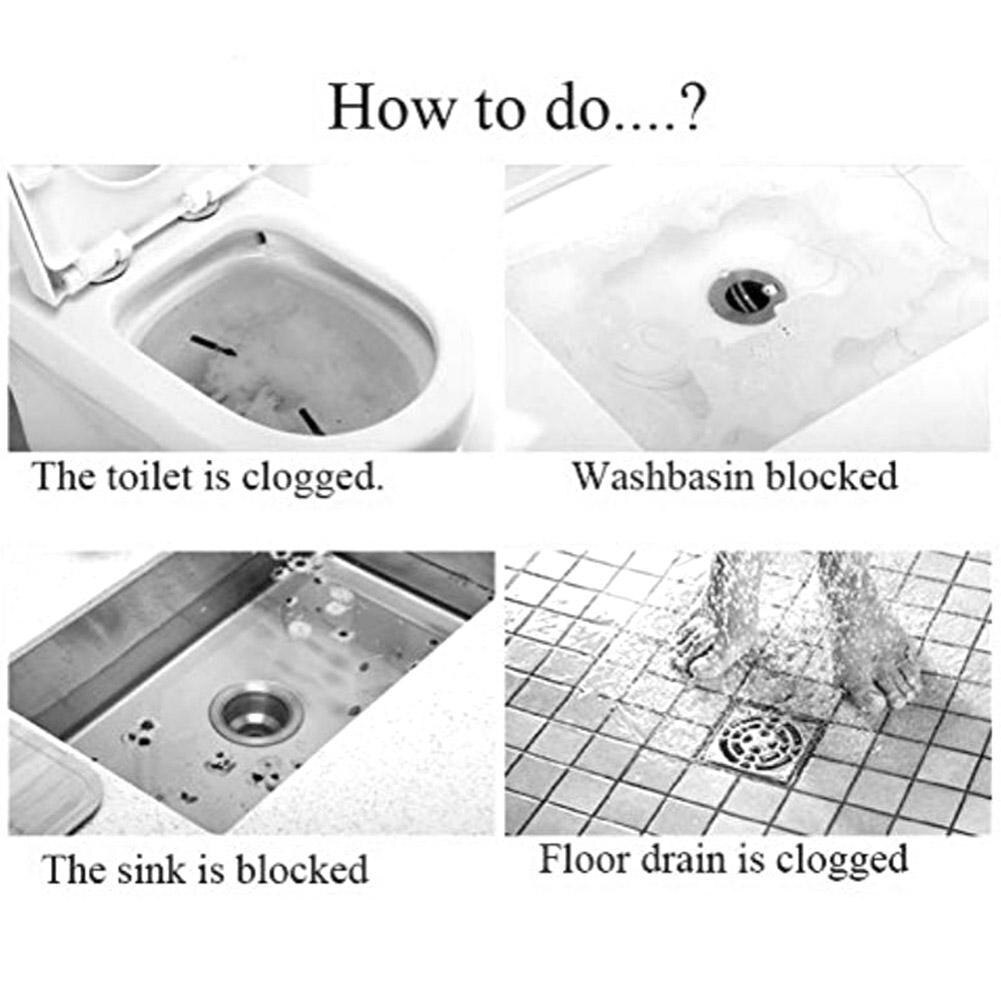 How to do....?

The toilet is clogged.

Washbasin blocked

The sink is blocked

Floor drain is clogged