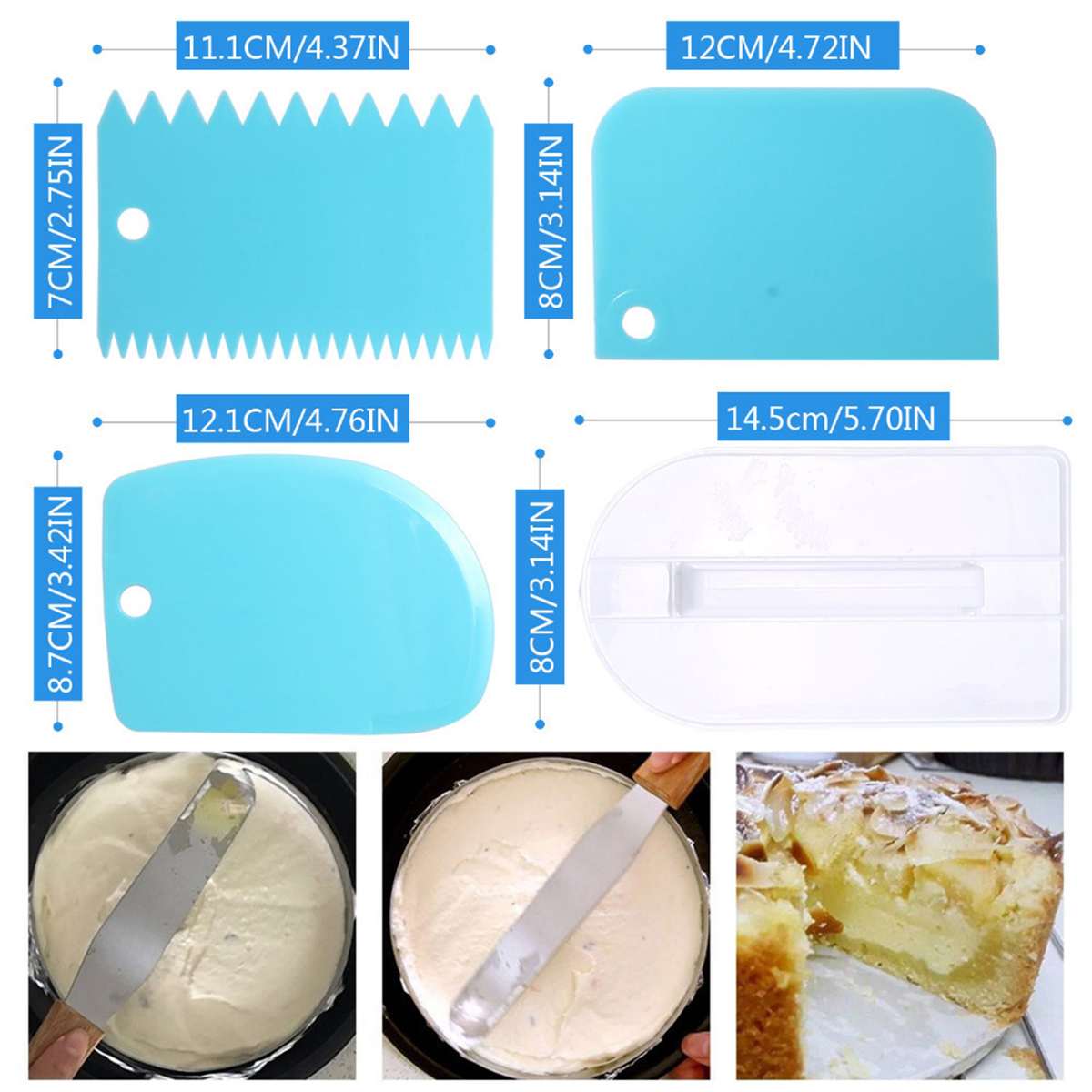 11.1CM/4.37IN

7CM/2.75IN

12CM/4.72IN

8CM/3.14IN

12.1CM/4.76IN

8.7CM/3.42IN

14.5cm/5.70IN

8CM/3.14IN