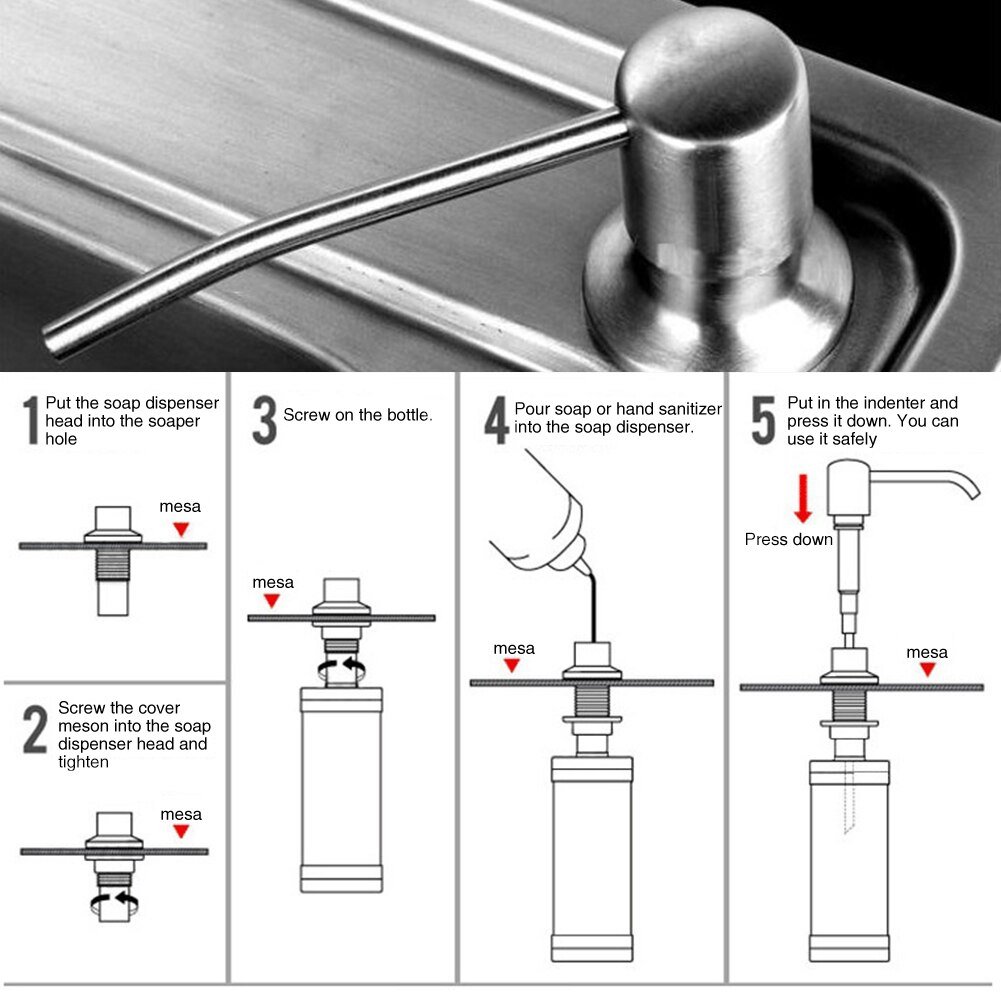 1 Put the soap dispenser head into the soaper hole

mesa

2 Screw the cover meson into the soap dispenser head and tighten

mesa

3 Screw on the bottle.

mesa

4 Pour soap or hand sanitizer into the soap dispenser.

mesa

5 Put in the indenter and press it down. You can use it safely

Press down

mesa