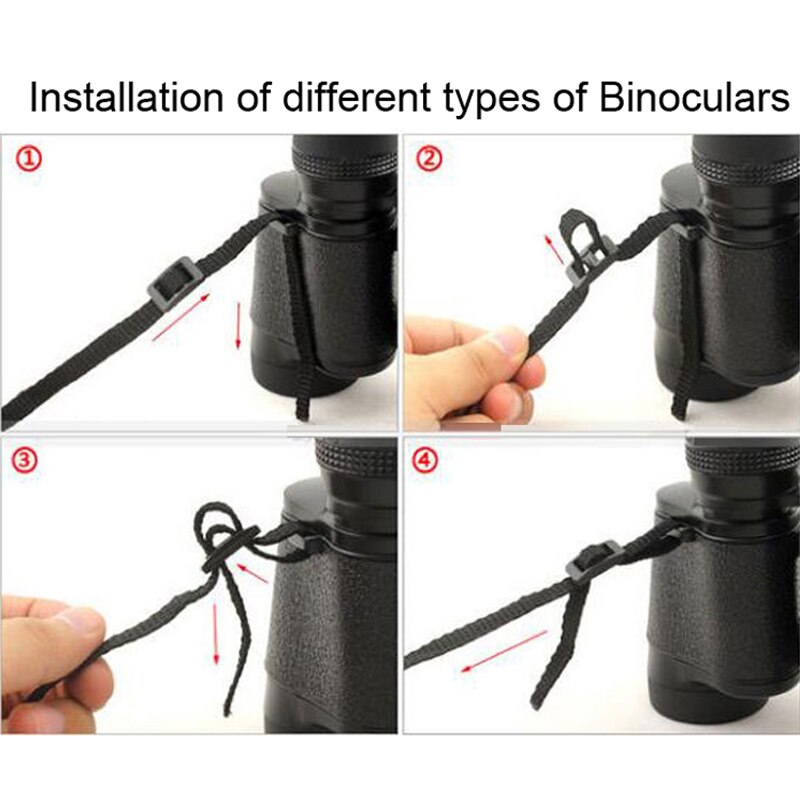 Installation of different types of Binoculars

①

②

③

④