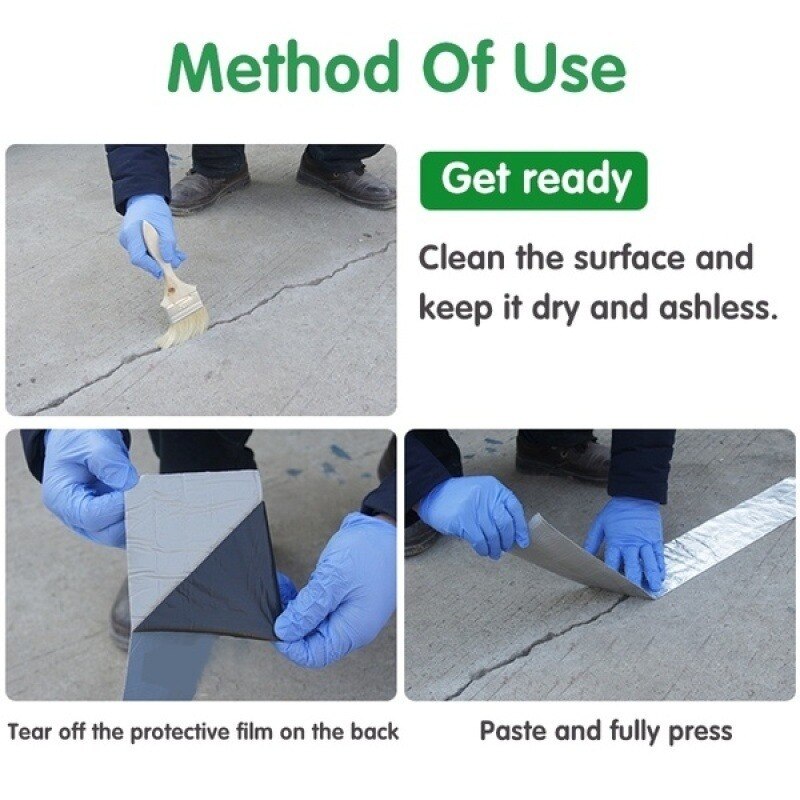 Method Of Use

Get ready

Clean the surface and keep it dry and ashless.

Tear off the protective film on the back

Paste and fully press