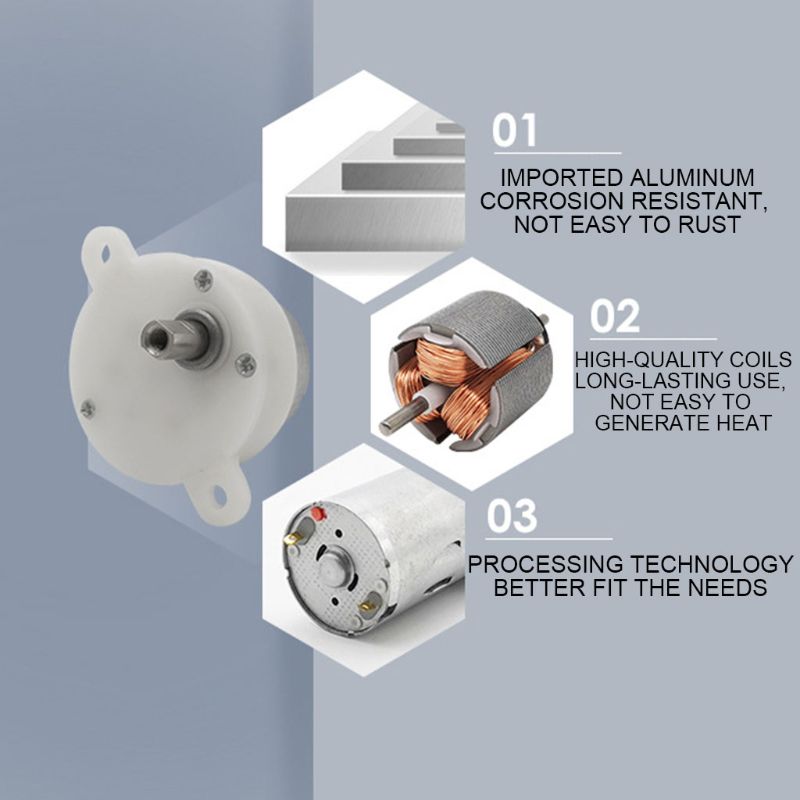 01

IMPORTED ALUMINUM CORROSION RESISTANT, NOT EASY TO RUST

02

HIGH-QUALITY COILS LONG-LASTING USE, NOT EASY TO GENERATE HEAT

03

PROCESSING TECHNOLOGY BETTER FIT THE NEEDS