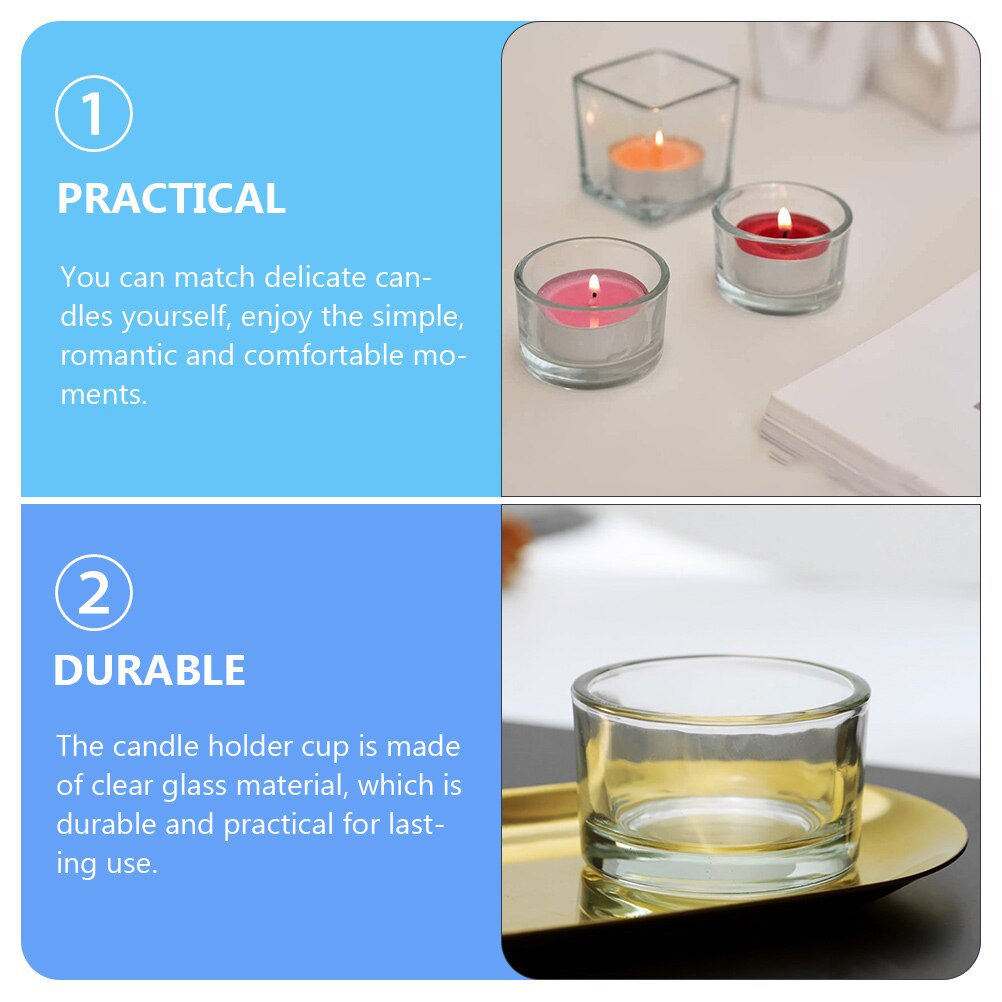 1

PRACTICAL

You can match delicate candles yourself, enjoy the simple, romantic and comfortable moments.

2

DURABLE

The candle holder cup is made of clear glass material, which is durable and practical for lasting use.