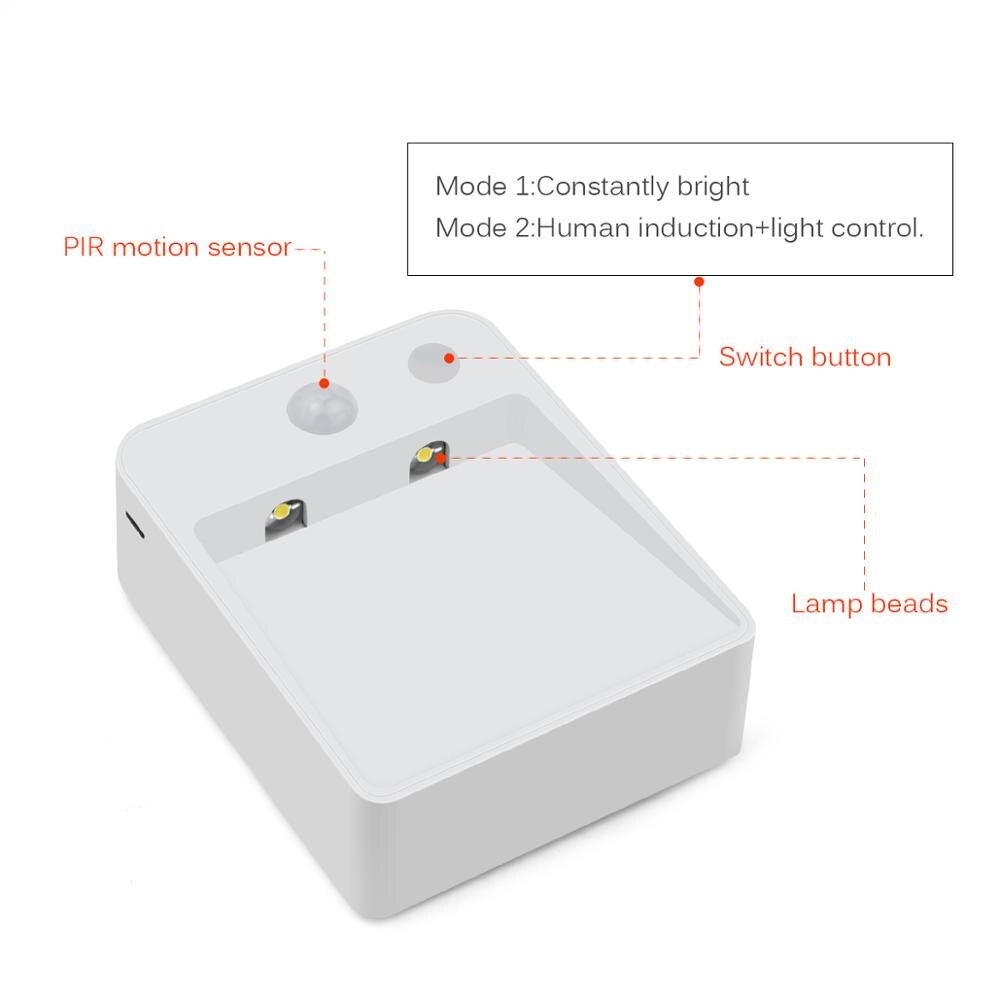 Mode 1:Constantly bright
Mode 2:Human induction+light control.

PIR motion sensor

Switch button

Lamp beads