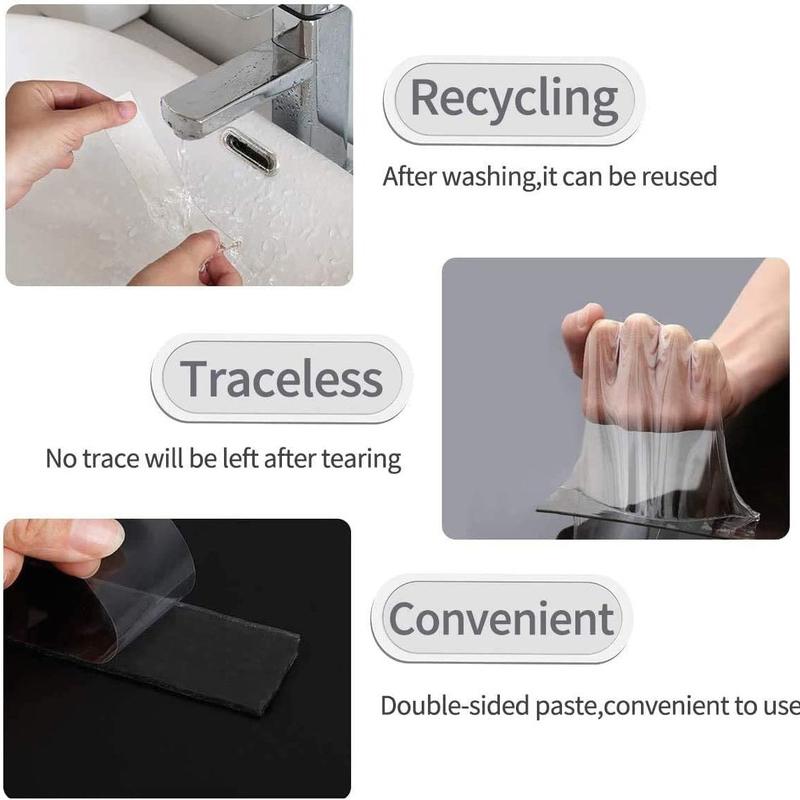 Recycling

After washing,it can be reused

Traceless

No trace will be left after tearing

Convenient

Double-sided paste,convenient to use