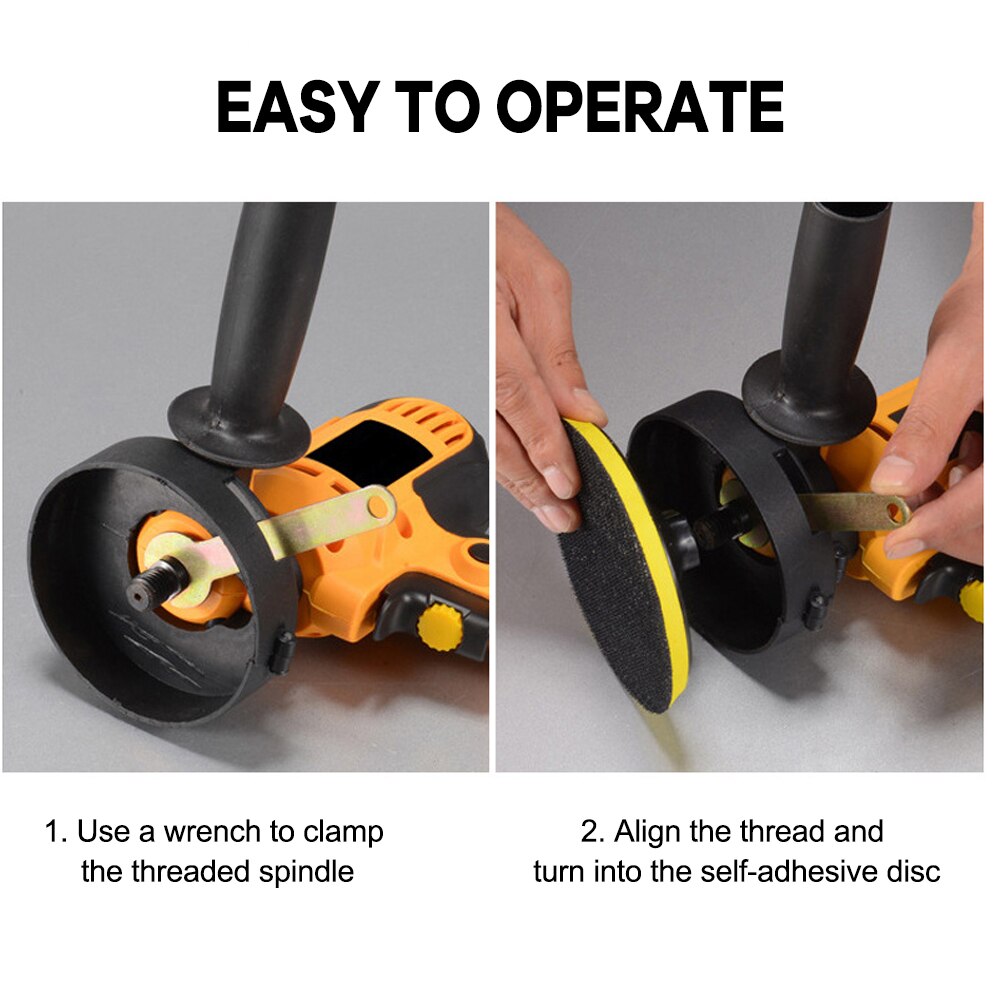 EASY TO OPERATE

1. Use a wrench to clamp the threaded spindle

2. Align the thread and turn into the self-adhesive disc