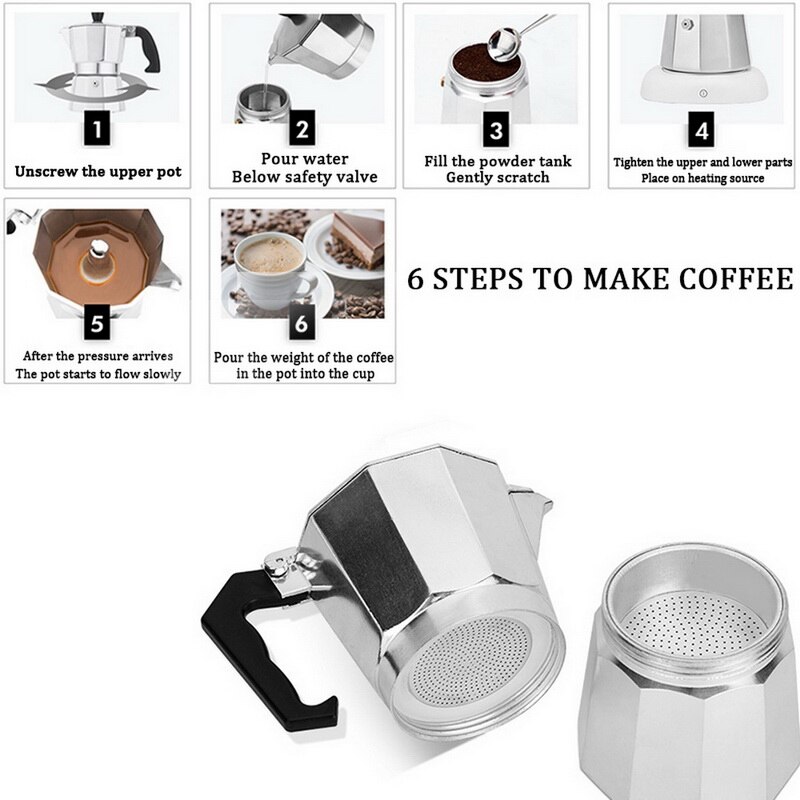 1
Unscrew the upper pot

2
Pour water
Below safety valve

3
Fill the powder tank
Gently scratch

4
Tighten the upper and lower parts
Place on heating source

5
After the pressure arrives
The pot starts to flow slowly

6
Pour the weight of the coffee
in the pot into the cup

6 STEPS TO MAKE COFFEE