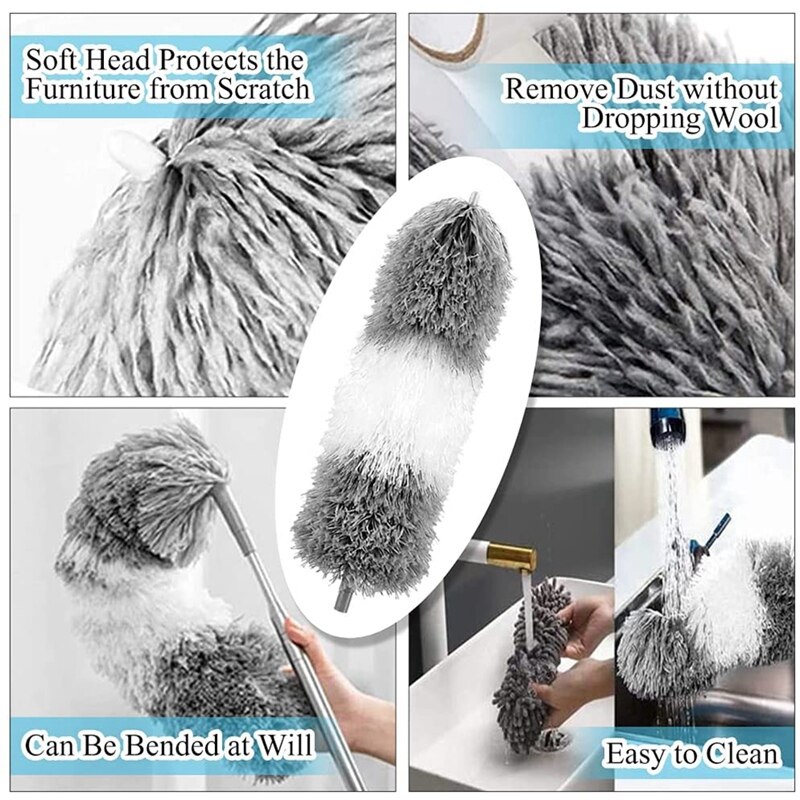 Soft Head Protects the Furniture from Scratch

Remove Dust without Dropping Wool

Can Be Bended at Will

Easy to Clean