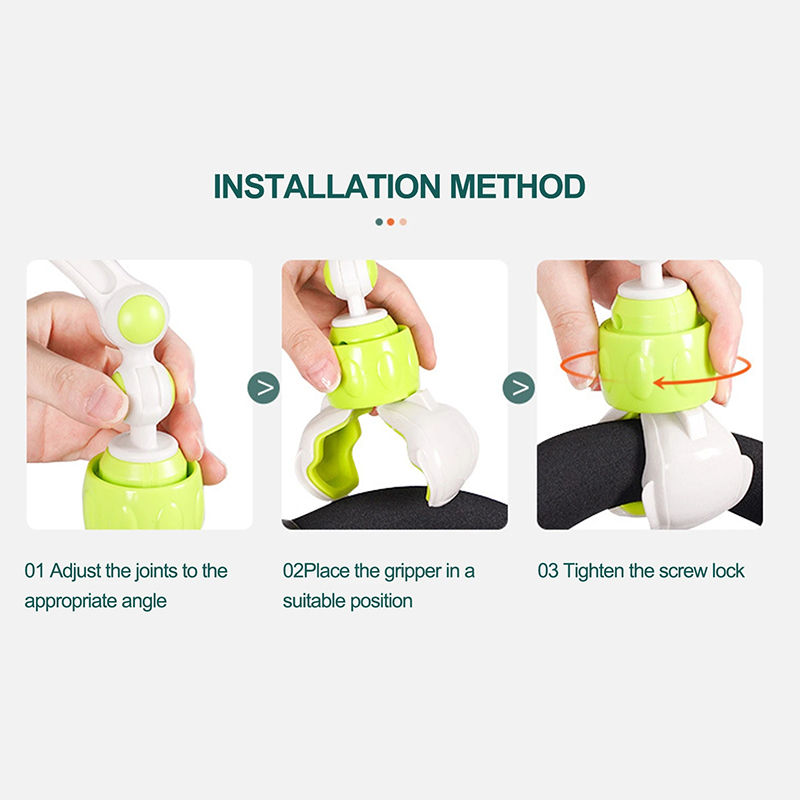 INSTALLATION METHOD

>

>

01 Adjust the joints to the appropriate angle

02Place the gripper in a suitable position

03 Tighten the screw lock