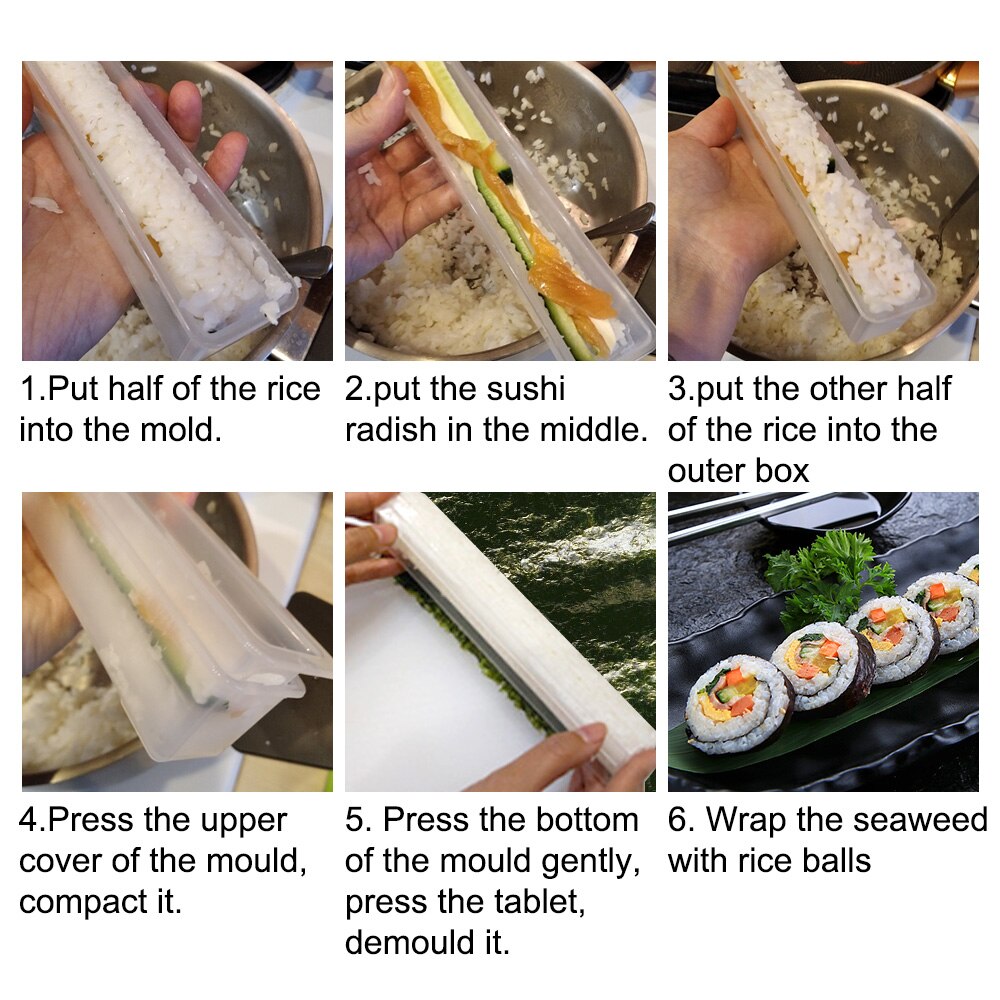 1.Put half of the rice into the mold.

2.put the sushi radish in the middle.

3.put the other half of the rice into the outer box

4.Press the upper cover of the mould, compact it.

5. Press the bottom of the mould gently, press the tablet, demould it.

6. Wrap the seaweed with rice balls