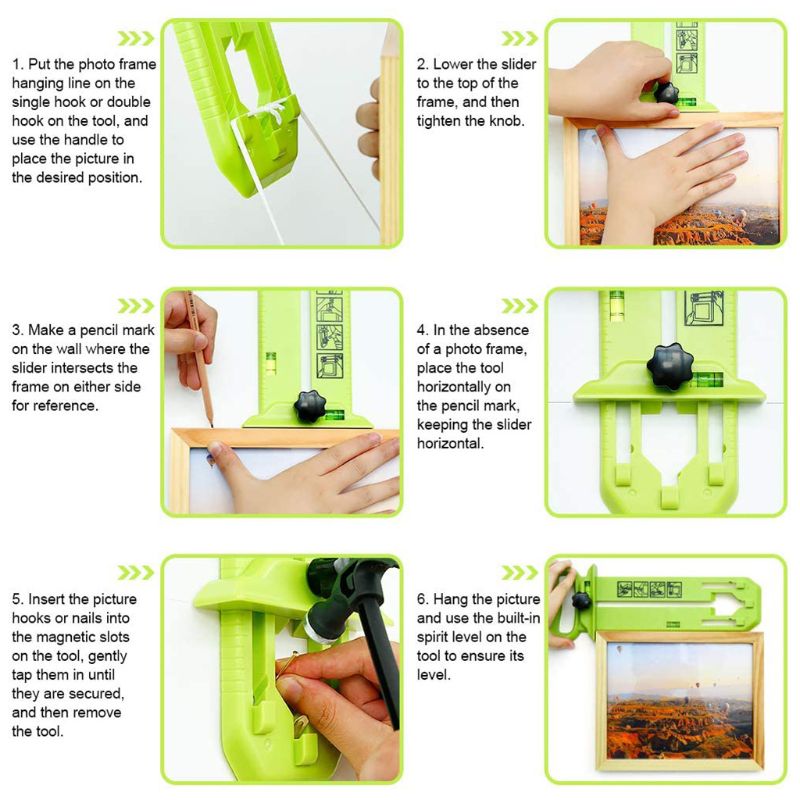 1. Put the photo frame hanging line on the single hook or double hook on the tool, and use the handle to place the picture in the desired position.

2. Lower the slider to the top of the frame, and then tighten the knob.

3. Make a pencil mark on the wall where the slider intersects the frame on either side for reference.

4. In the absence of a photo frame, place the tool horizontally on the pencil mark, keeping the slider horizontal.

5. Insert the picture hooks or nails into the magnetic slots on the tool, gently tap them in until they are secured, and then remove the tool.

6. Hang the picture and use the built-in spirit level on the tool to ensure its level.