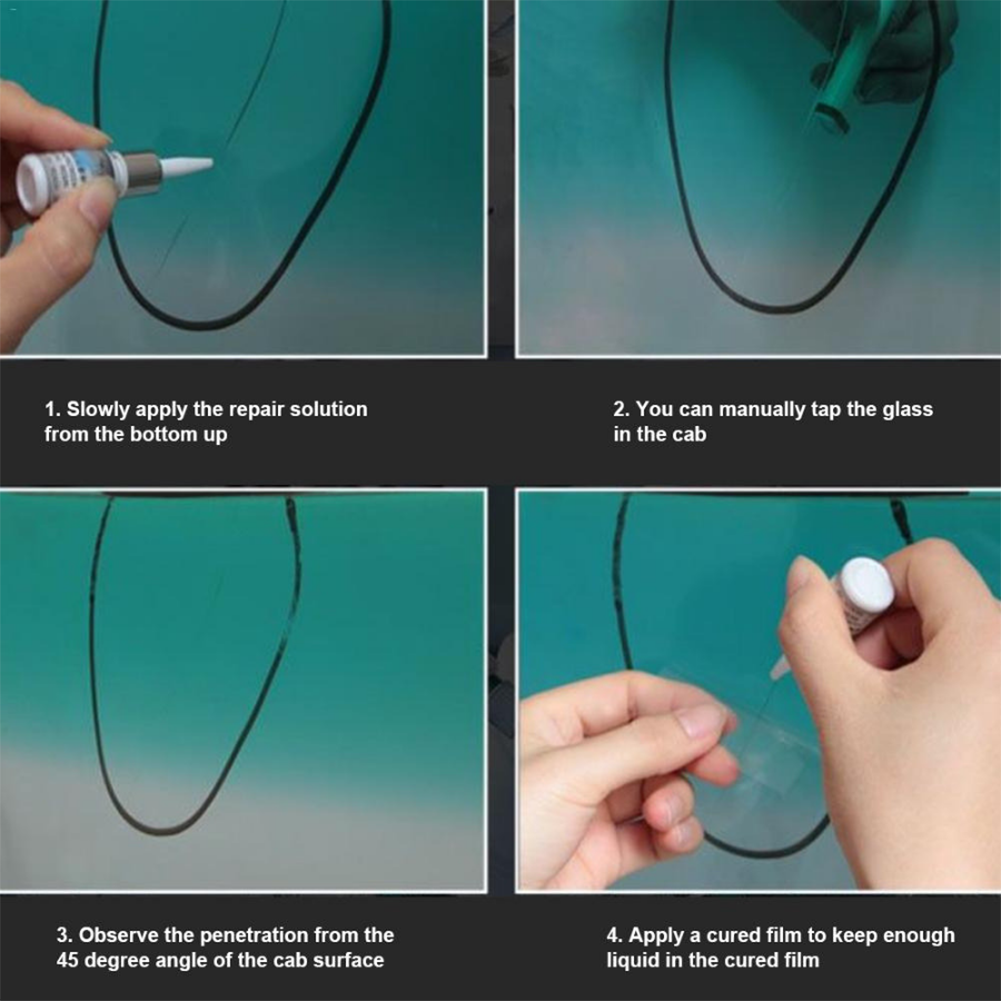 1. Slowly apply the repair solution from the bottom up

2. You can manually tap the glass in the cab

3. Observe the penetration from the 45 degree angle of the cab surface

4. Apply a cured film to keep enough liquid in the cured film