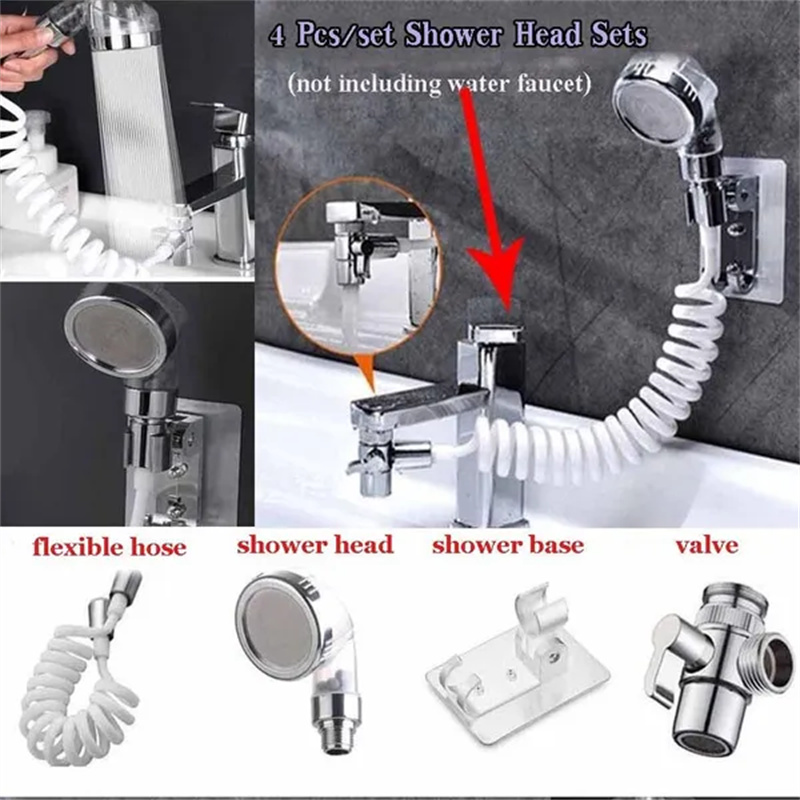 4 Pcs/set Shower Head Sets

(not including water faucet)

flexible hose

shower head

shower base

valve